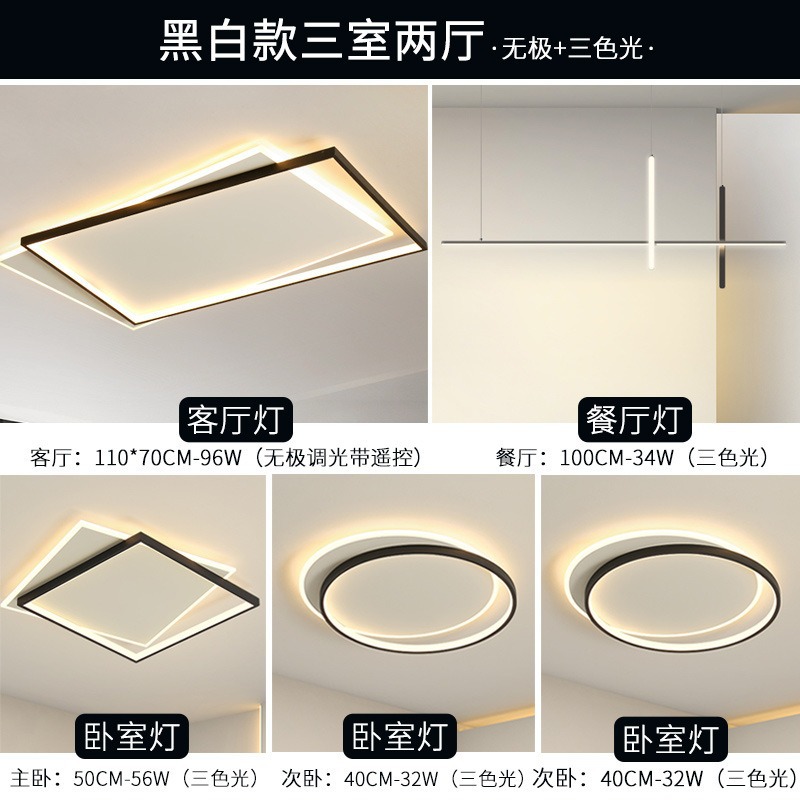 黑白款三室两厅 ·无极+三色光·

客厅灯
客厅：110*70CM-96W（无极调光带遥控）

餐厅灯
餐厅：100CM-34W（三色光）

卧室灯
主卧：50CM-56W（三色光）

卧室灯
次卧：40CM-32W（三色光）

卧室灯
次卧：40CM-32W（三色光）