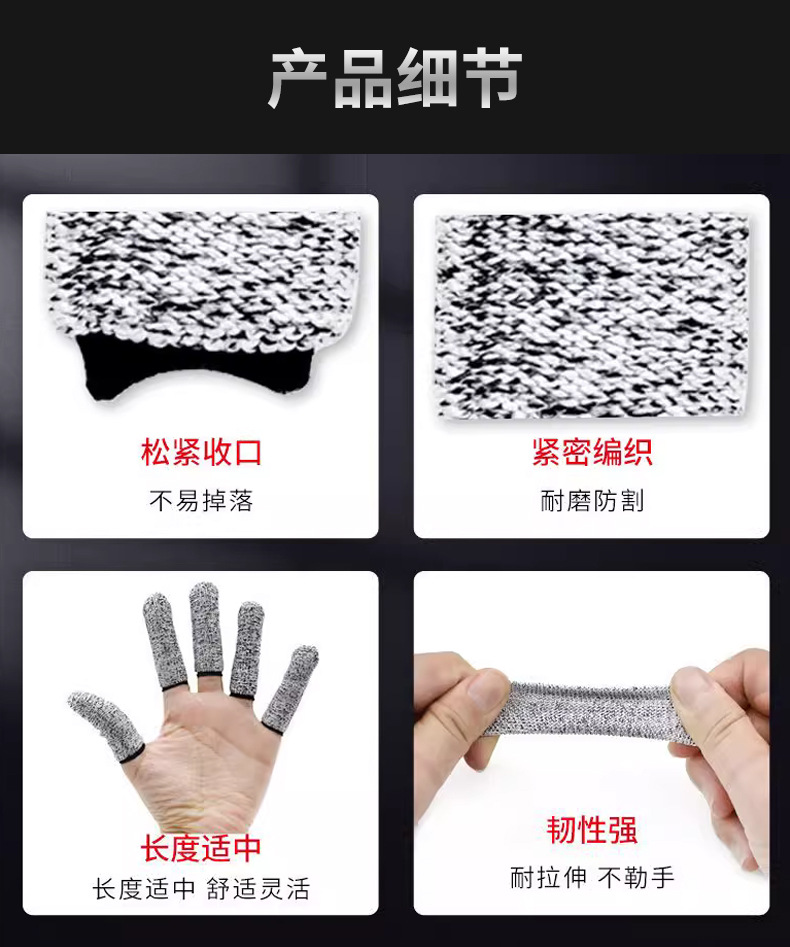 产品细节

松紧收口
不易掉落

紧密编织
耐磨防割

长度适中
长度适中 舒适灵活

韧性强
耐拉伸 不勒手