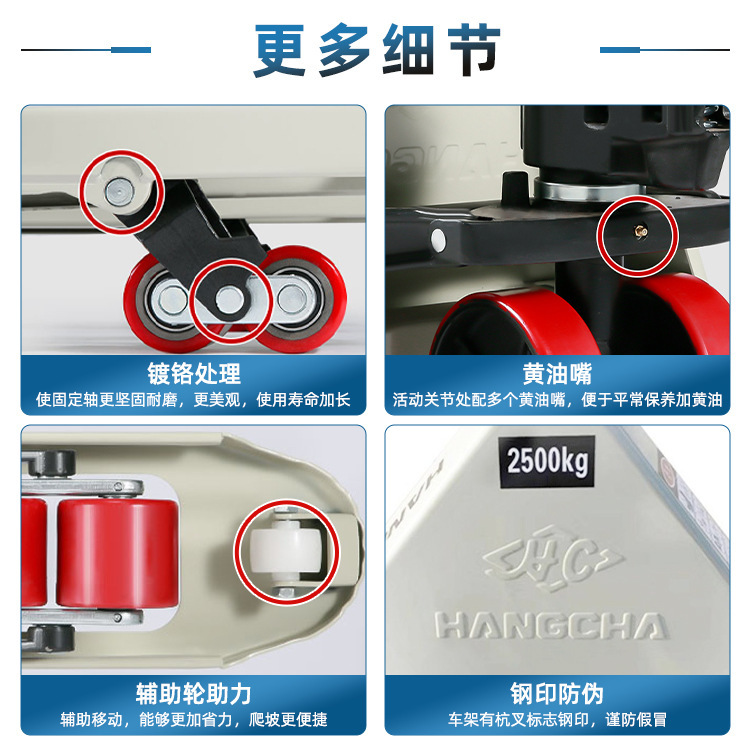 更多细节

镀铬处理
使固定轴更坚固耐磨，更美观，使用寿命加长

黄油嘴
活动关节处配多个黄油嘴，便于平常保养加黄油

辅助轮助力
辅助移动，能够更加省力，爬坡更便捷

2500kg

HC

HANGCHA

钢印防伪
车架有杭叉标志钢印，谨防假冒