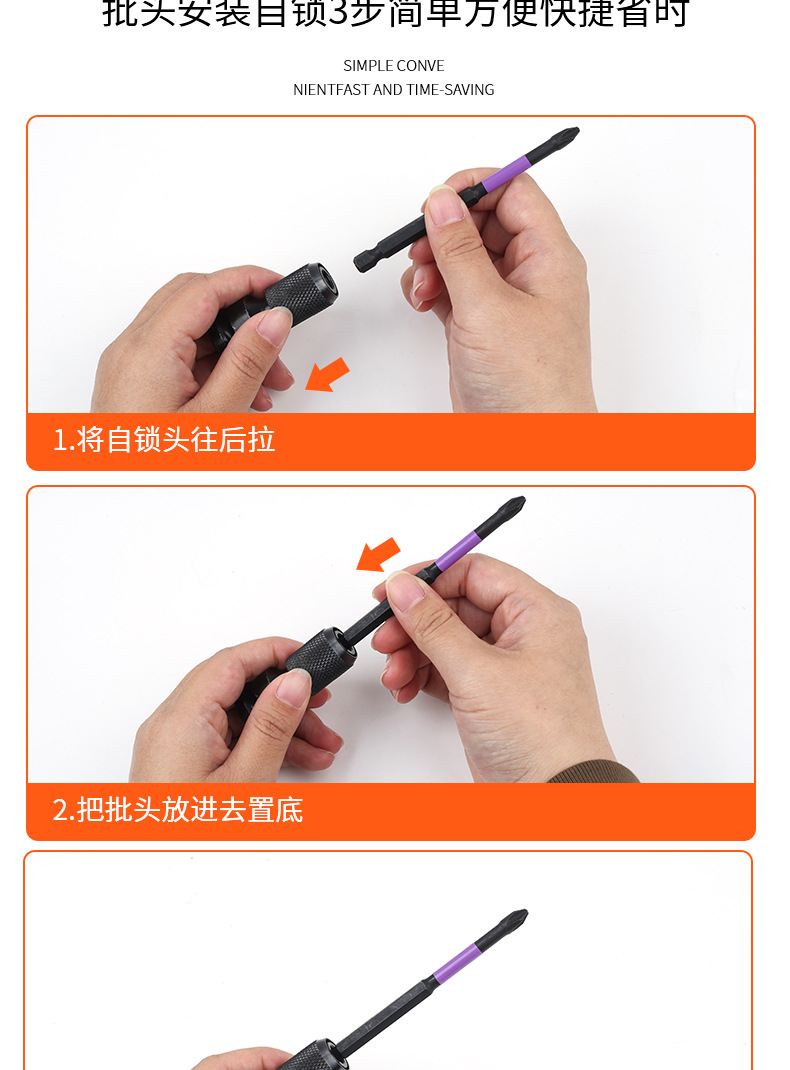 批头安装自锁3步简单方便快捷省时

SIMPLE CONVE
NIENTFAST AND TIME-SAVING

1.将自锁头往后拉

2.把批头放进去置底