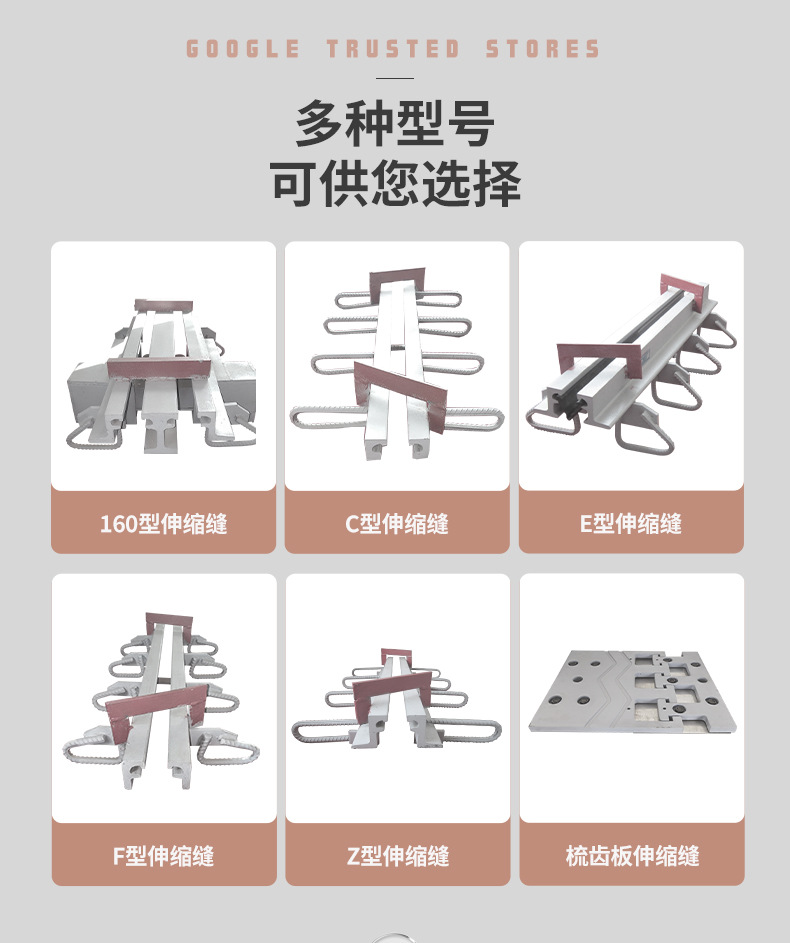 GOOGLE TRUSTED STORES

多种型号
可供您选择

160型伸缩缝

C型伸缩缝

E型伸缩缝

F型伸缩缝

Z型伸缩缝

梳齿板伸缩缝