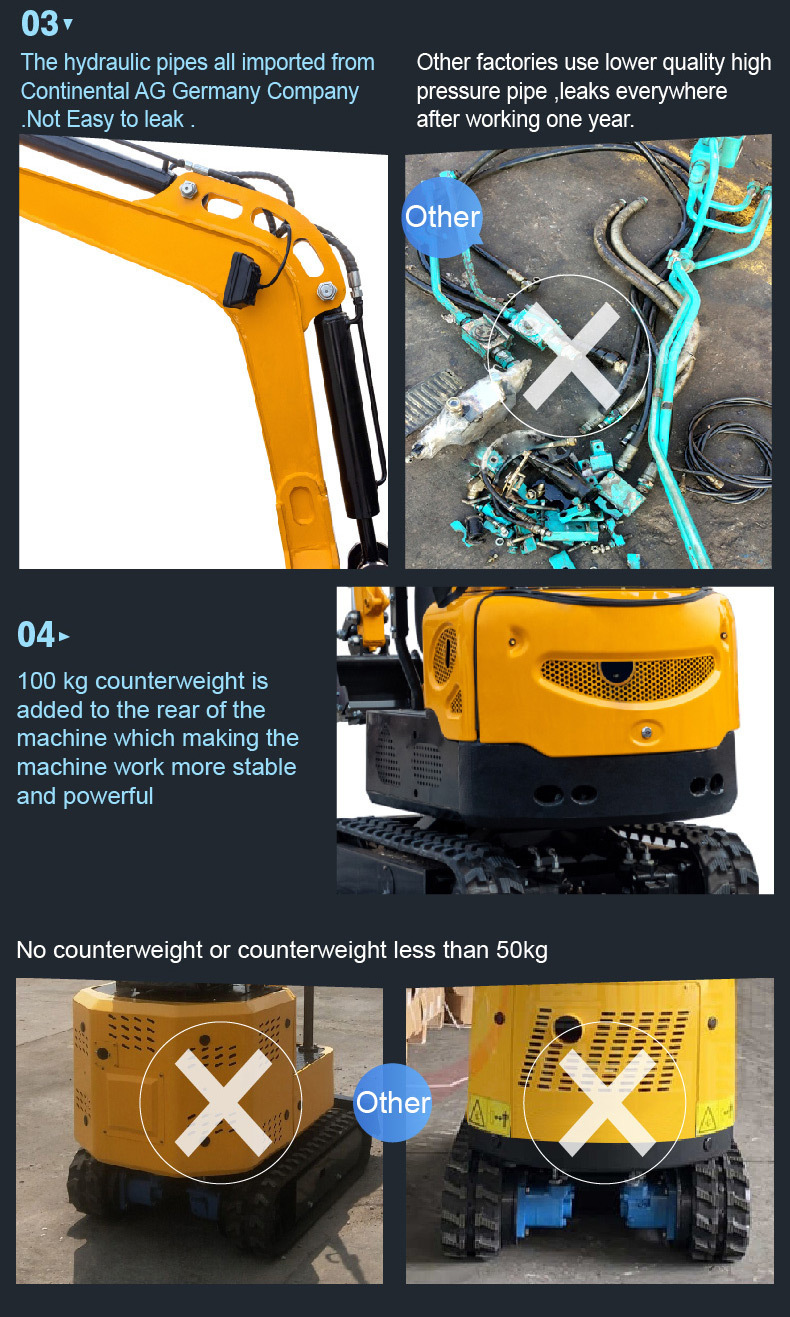 03

The hydraulic pipes all imported from Continental AG Germany Company .Not Easy to leak .

Other factories use lower quality high pressure pipe ,leaks everywhere after working one year.

Other

04

100 kg counterweight is added to the rear of the machine which making the machine work more stable and powerful

No counterweight or counterweight less than 50kg

Other