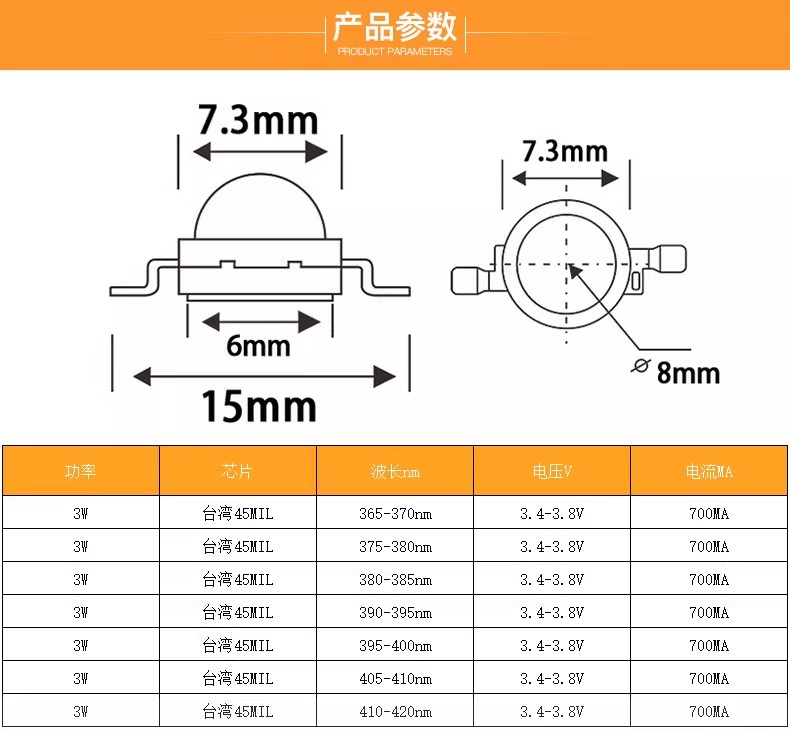 产品参数
PRODUCT PARAMETERS

7.3mm
6mm
15mm

7.3mm
⌀ 8mm

| 功率 | 芯片 | 波长nm | 电压V | 电流MA |
|---|---|---|---|---|
| 3W | 台湾45MIL | 365-370nm | 3.4-3.8V | 700MA |
| 3W | 台湾45MIL | 375-380nm | 3.4-3.8V | 700MA |
| 3W | 台湾45MIL | 380-385nm | 3.4-3.8V | 700MA |
| 3W | 台湾45MIL | 390-395nm | 3.4-3.8V | 700MA |
| 3W | 台湾45MIL | 395-400nm | 3.4-3.8V | 700MA |
| 3W | 台湾45MIL | 405-410nm | 3.4-3.8V | 700MA |
| 3W | 台湾45MIL | 410-420nm | 3.4-3.8V | 700MA |