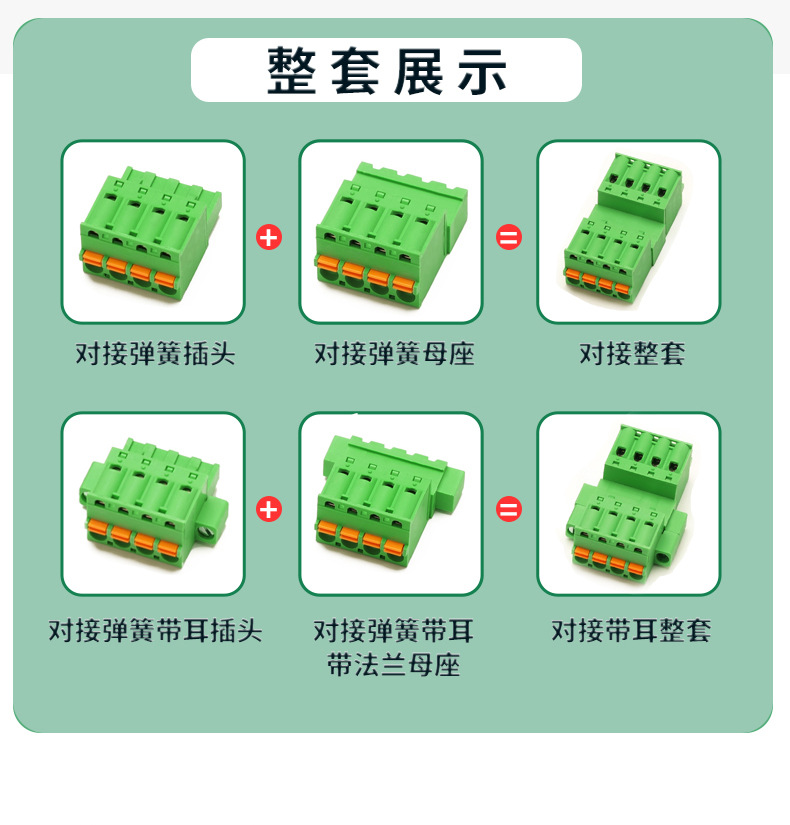 整套展示

对接弹簧插头

+

对接弹簧母座

=

对接整套

对接弹簧带耳插头

+

对接弹簧带耳带法兰母座

=

对接带耳整套