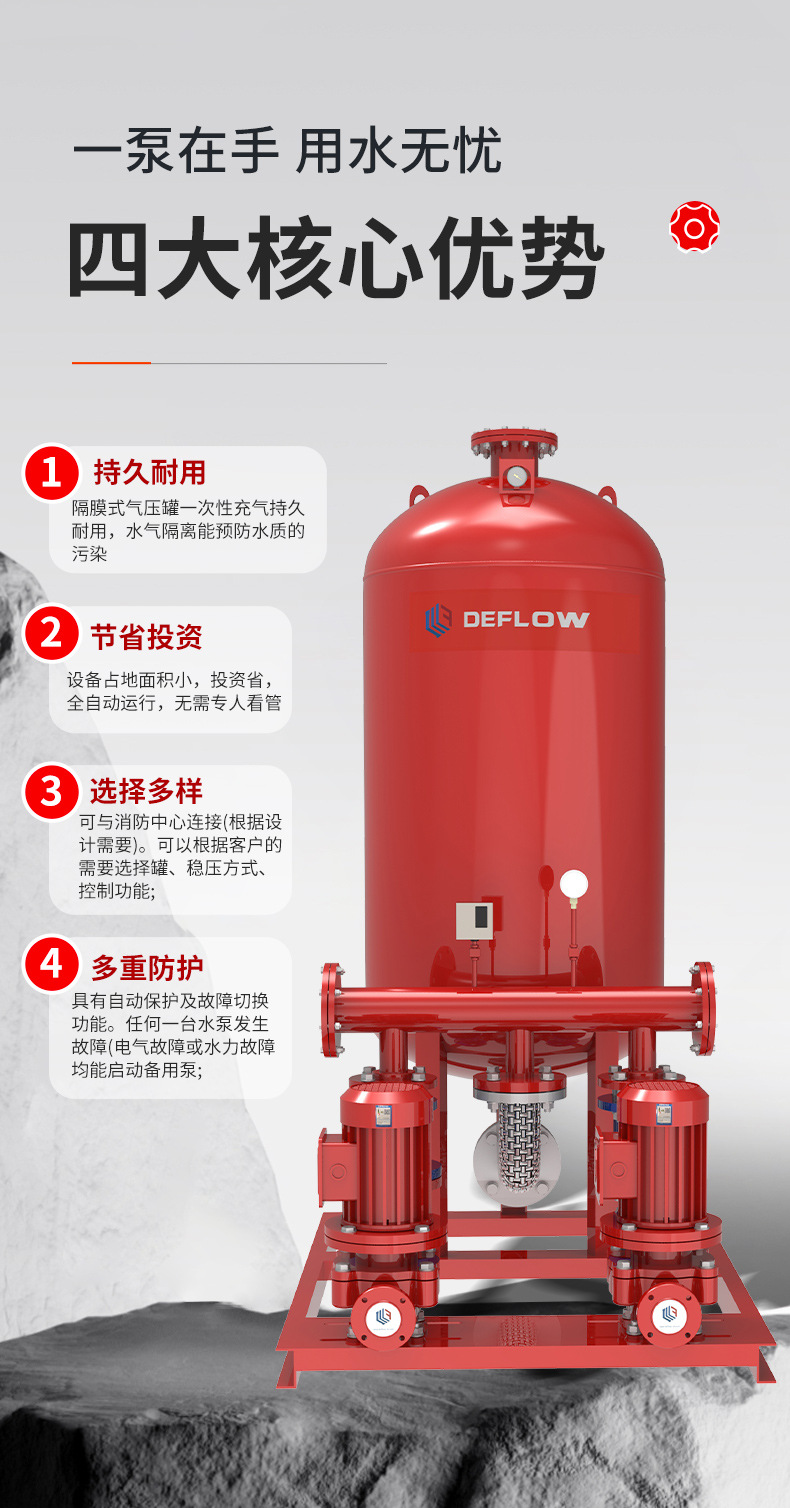 一泵在手 用水无忧

四大核心优势

1 持久耐用
隔膜式气压罐一次性充气持久耐用，水气隔离能预防水质的污染

2 节省投资
设备占地面积小，投资省，全自动运行，无需专人看管

3 选择多样
可与消防中心连接(根据设计需要)。可以根据客户的需要选择罐、稳压方式、控制功能;

4 多重防护
具有自动保护及故障切换功能。任何一台水泵发生故障(电气故障或水力故障均能启动备用泵;

DEFLOW