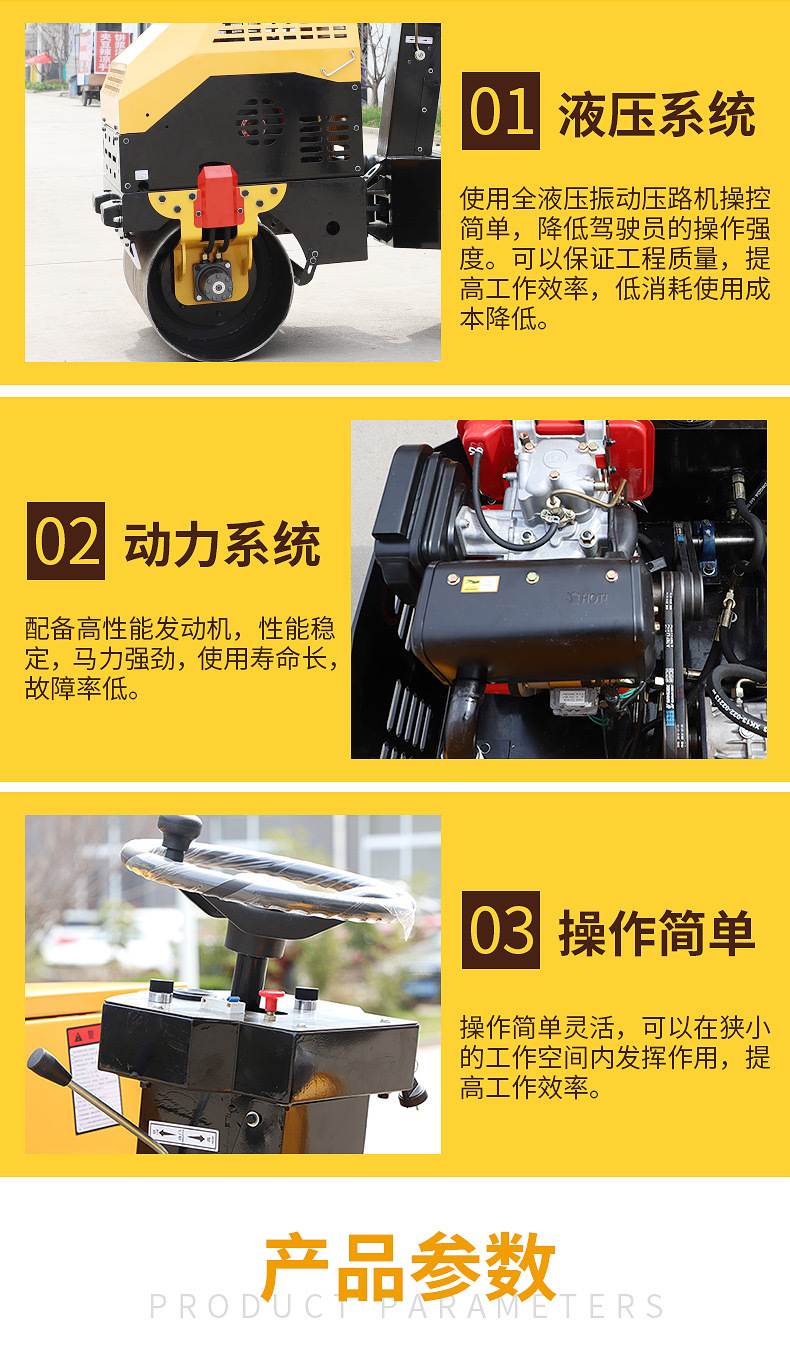 01 液压系统

使用全液压振动压路机操控简单，降低驾驶员的操作强度。可以保证工程质量，提高工作效率，低消耗使用成本降低。

02 动力系统

配备高性能发动机，性能稳定，马力强劲，使用寿命长，故障率低。

03 操作简单

操作简单灵活，可以在狭小的工作空间内发挥作用，提高工作效率。

产品参数
PRODUCT PARAMETERS