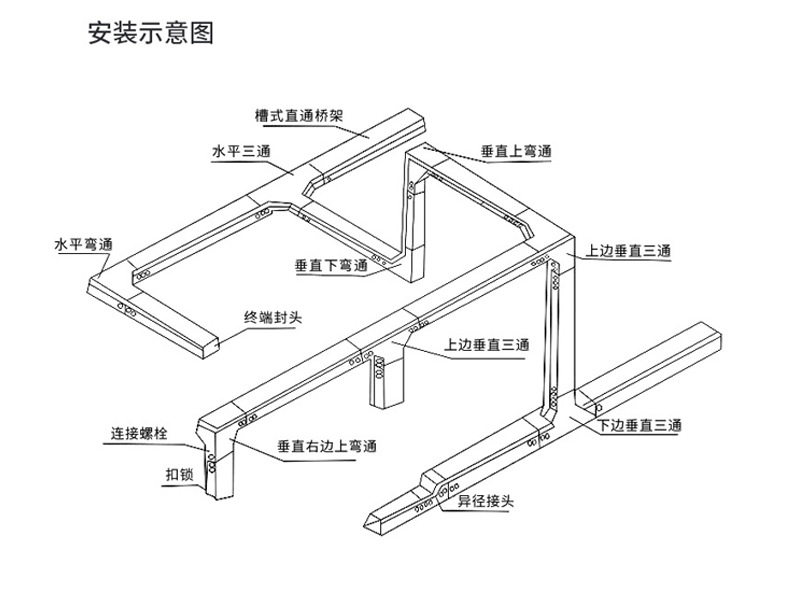 安装示意图

槽式直通桥架

水平三通

垂直上弯通

水平弯通

垂直下弯通

上边垂直三通

终端封头

上边垂直三通

连接螺栓

垂直右边上弯通

下边垂直三通

扣锁

异径接头