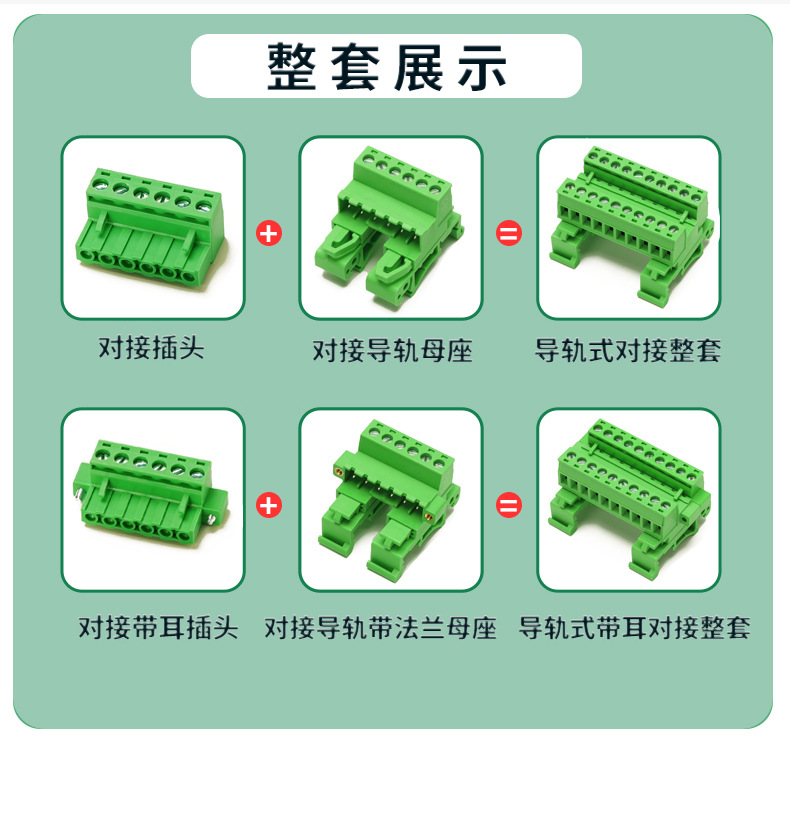 整套展示

对接插头 + 对接导轨母座 = 导轨式对接整套

对接带耳插头 + 对接导轨带法兰母座 = 导轨式带耳对接整套