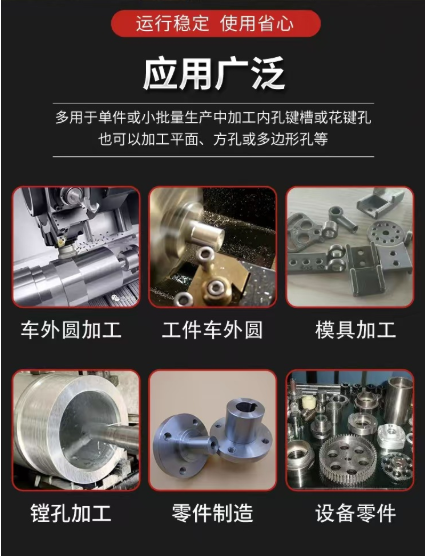 运行稳定 使用省心

应用广泛

多用于单件或小批量生产中加工内孔键槽或花键孔
也可以加工平面、方孔或多边形孔等

车外圆加工

工件车外圆

模具加工

镗孔加工

零件制造

设备零件