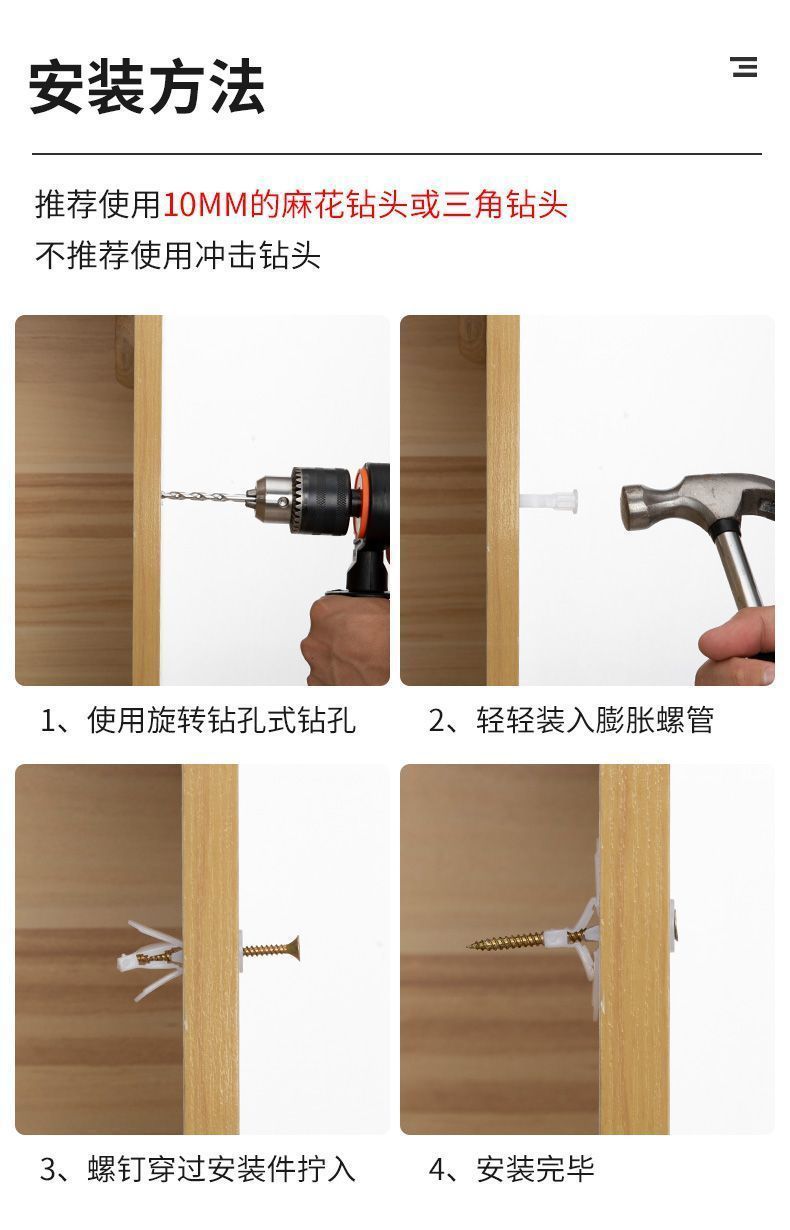 安装方法

推荐使用10MM的麻花钻头或三角钻头
不推荐使用冲击钻头

1、使用旋转钻孔式钻孔

2、轻轻装入膨胀螺管

3、螺钉穿过安装件拧入

4、安装完毕