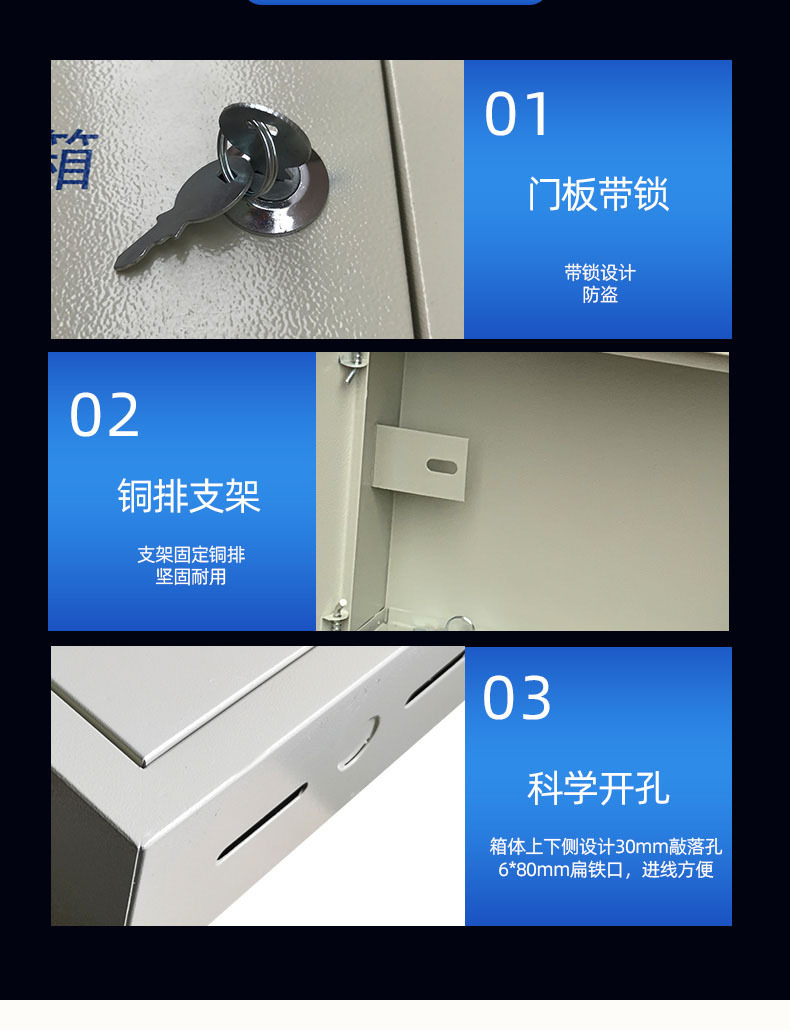 箱

01

门板带锁

带锁设计
防盗

02

铜排支架

支架固定铜排
坚固耐用

03

科学开孔

箱体上下侧设计30mm敲落孔
6*80mm扁铁口，进线方便