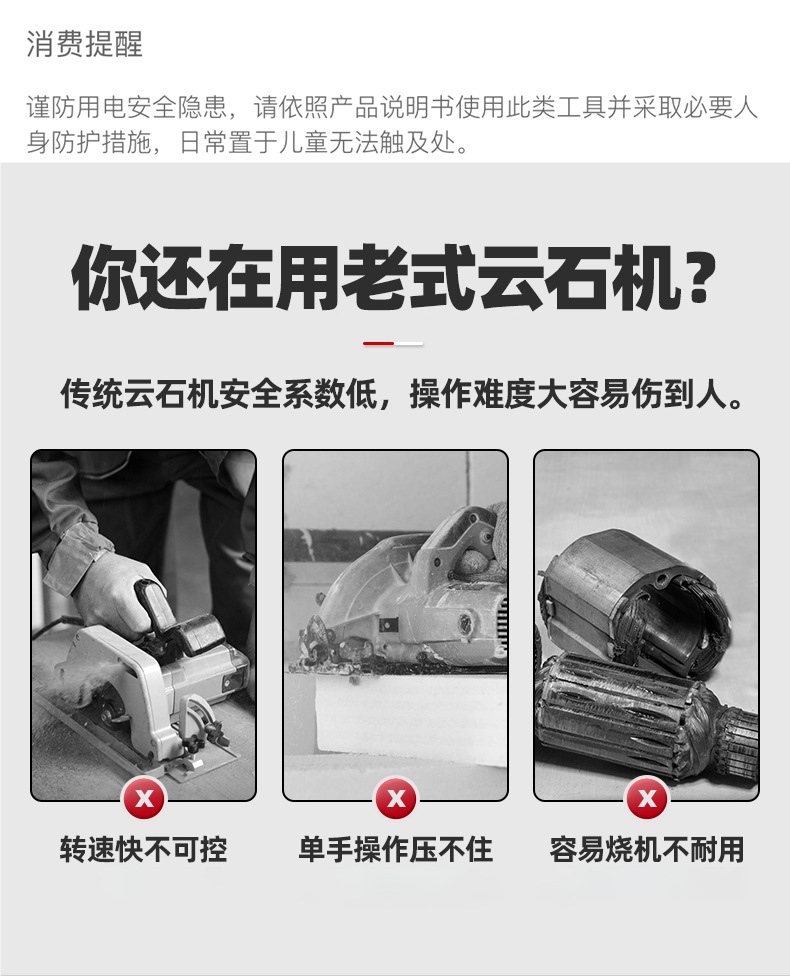 消费提醒

谨防用电安全隐患，请依照产品说明书使用此类工具并采取必要人身防护措施，日常置于儿童无法触及处。

你还在用老式云石机？

传统云石机安全系数低，操作难度大容易伤到人。

x
转速快不可控

x
单手操作压不住

x
容易烧机不耐用