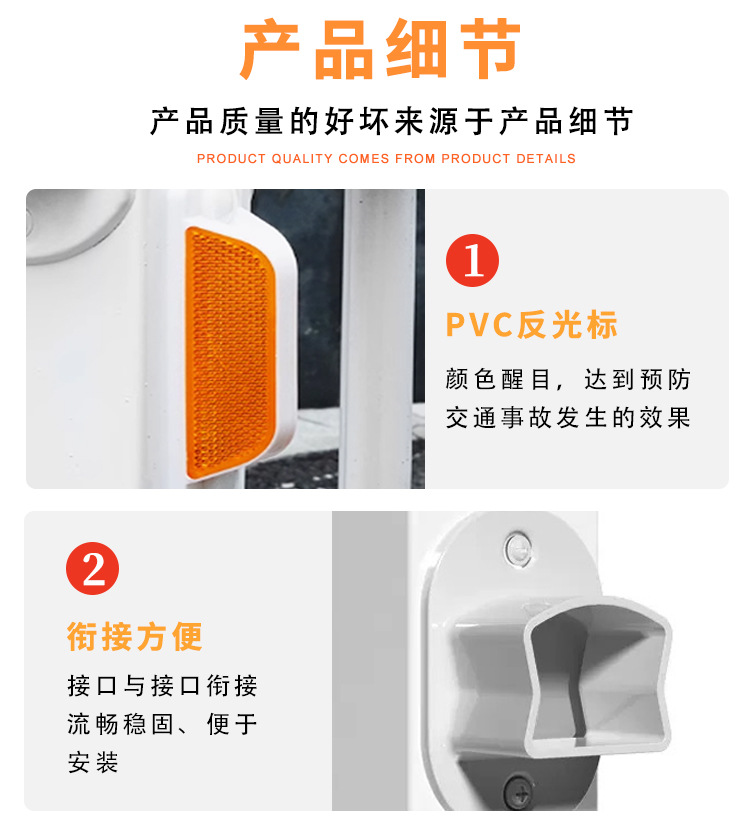 产品细节

产品质量的好坏来源于产品细节

PRODUCT QUALITY COMES FROM PRODUCT DETAILS

1

PVC反光标

颜色醒目，达到预防交通事故发生的效果

2

衔接方便

接口与接口衔接流畅稳固、便于安装