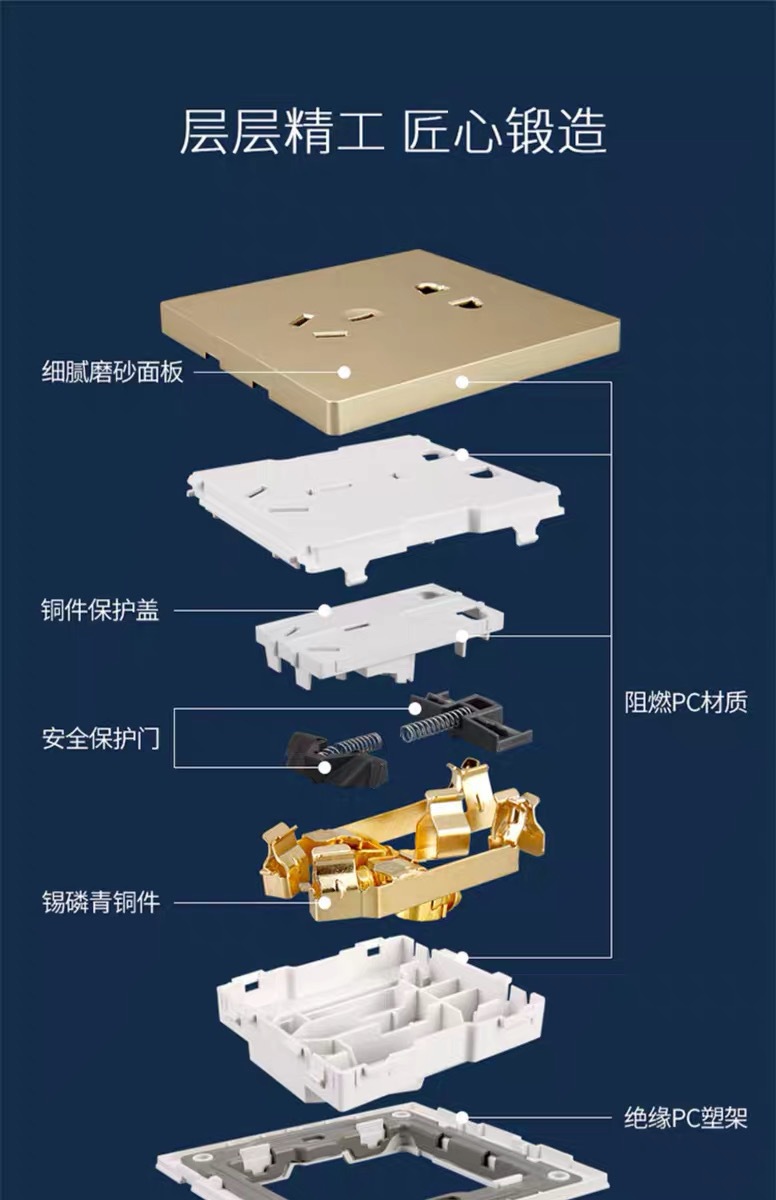 层层精工 匠心锻造

细腻磨砂面板

铜件保护盖

安全保护门

锡磷青铜件

阻燃PC材质

绝缘PC塑架