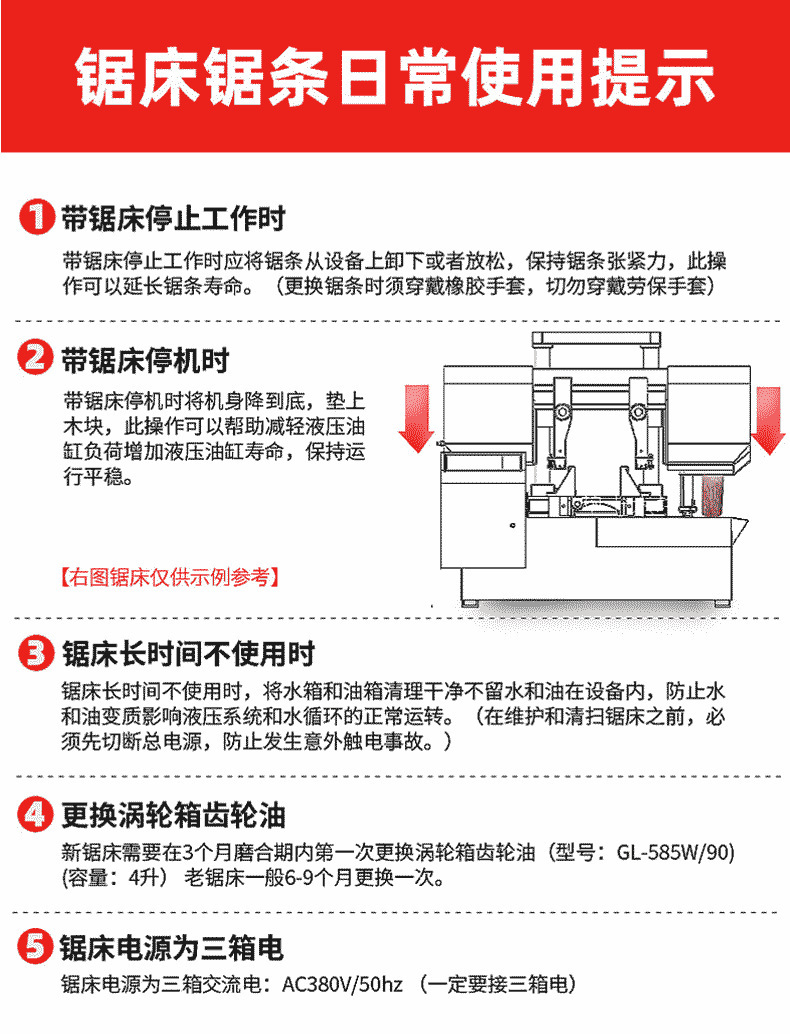 锯床锯条日常使用提示

1 带锯床停止工作时

带锯床停止工作时应将锯条从设备上卸下或者放松，保持锯条张紧力，此操作可以延长锯条寿命。（更换锯条时须穿戴橡胶手套，切勿穿戴劳保手套）

2 带锯床停机时

带锯床停机时将机身降到底，垫上木块，此操作可以帮助减轻液压油缸负荷增加液压油缸寿命，保持运行平稳。

【右图锯床仅供示例参考】

3 锯床长时间不使用时

锯床长时间不使用时，将水箱和油箱清理干净不留水和油在设备内，防止水和油变质影响液压系统和水循环的正常运转。（在维护和清扫锯床之前，必须先切断总电源，防止发生意外触电事故。）

4 更换涡轮箱齿轮油

新锯床需要在3个月磨合期内第一次更换涡轮箱齿轮油（型号：GL-585W/90）(容量：4升） 老锯床一般6-9个月更换一次。

5 锯床电源为三箱电

锯床电源为三箱交流电：AC380V/50hz （一定要接三箱电）