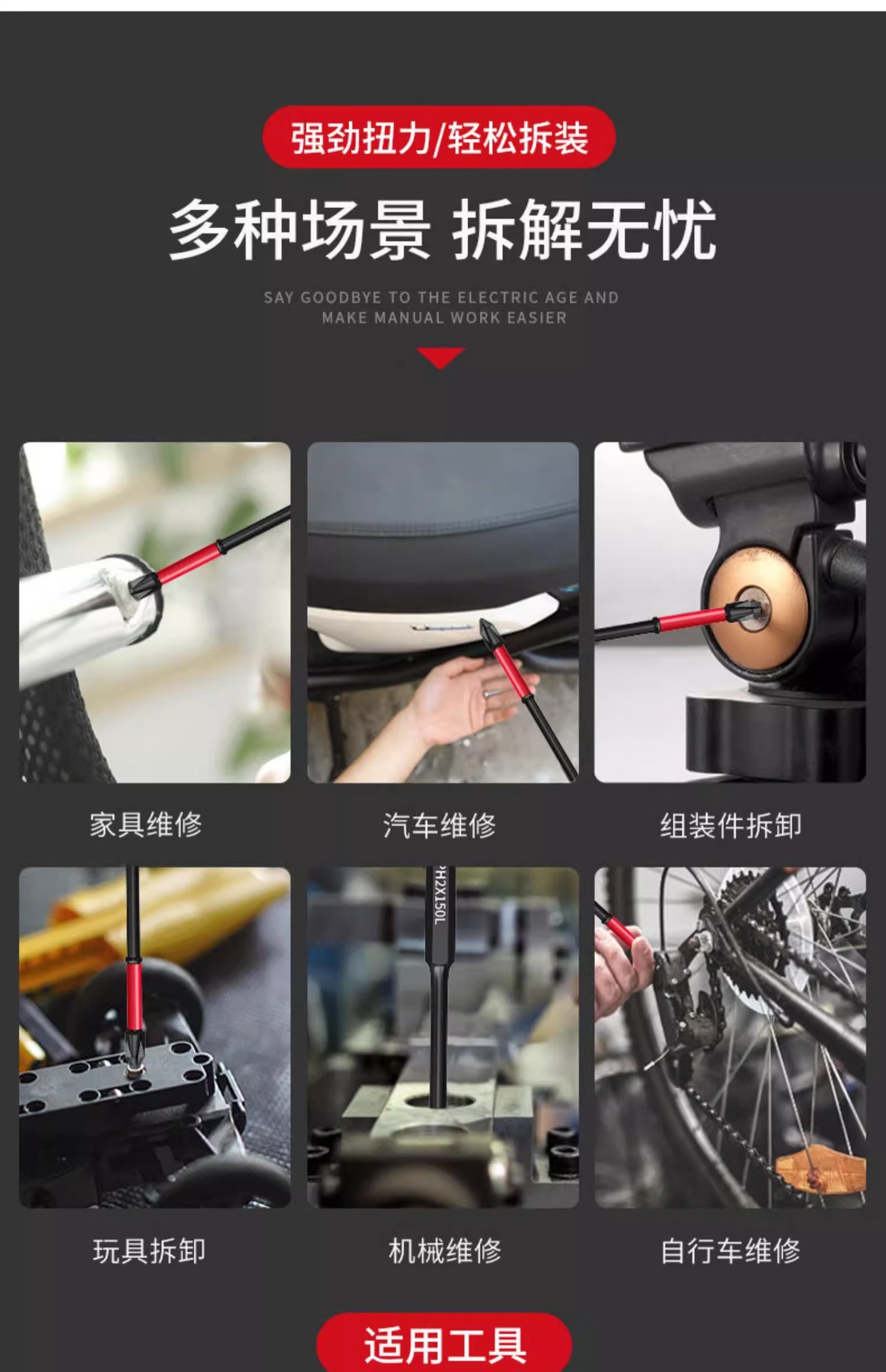 强劲扭力/轻松拆装

多种场景 拆解无忧

SAY GOODBYE TO THE ELECTRIC AGE AND MAKE MANUAL WORK EASIER

家具维修

汽车维修

组装件拆卸

PH2X150L

玩具拆卸

机械维修

自行车维修

适用工具