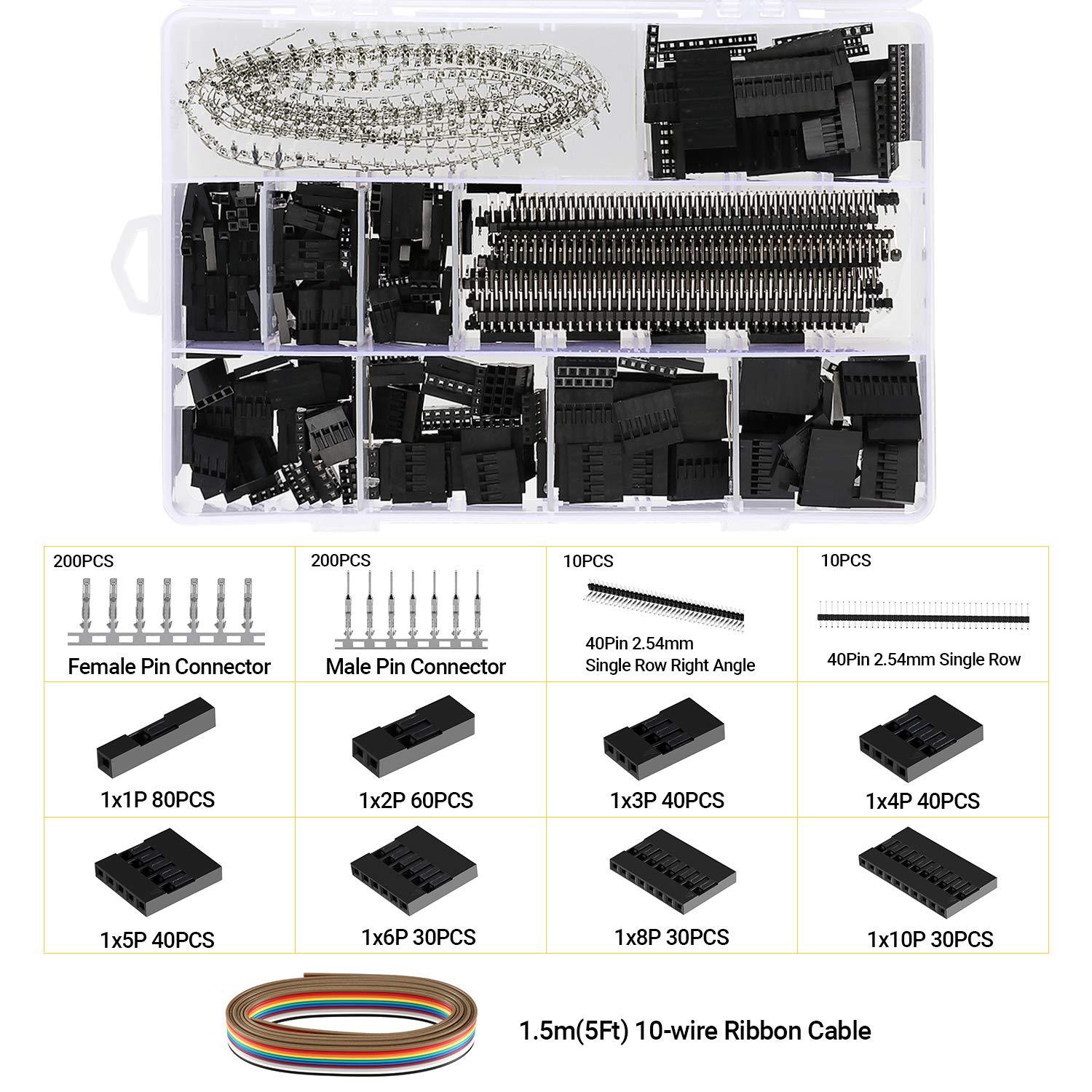 | 200PCS Female Pin Connector | 200PCS Male Pin Connector | 10PCS 40Pin 2.54mm Single Row Right Angle | 10PCS 40Pin 2.54mm Single Row |
|---|---|---|---|
| 1x1P 80PCS | 1x2P 60PCS | 1x3P 40PCS | 1x4P 40PCS |
| 1x5P 40PCS | 1x6P 30PCS | 1x8P 30PCS | 1x10P 30PCS |

1.5m(5Ft) 10-wire Ribbon Cable