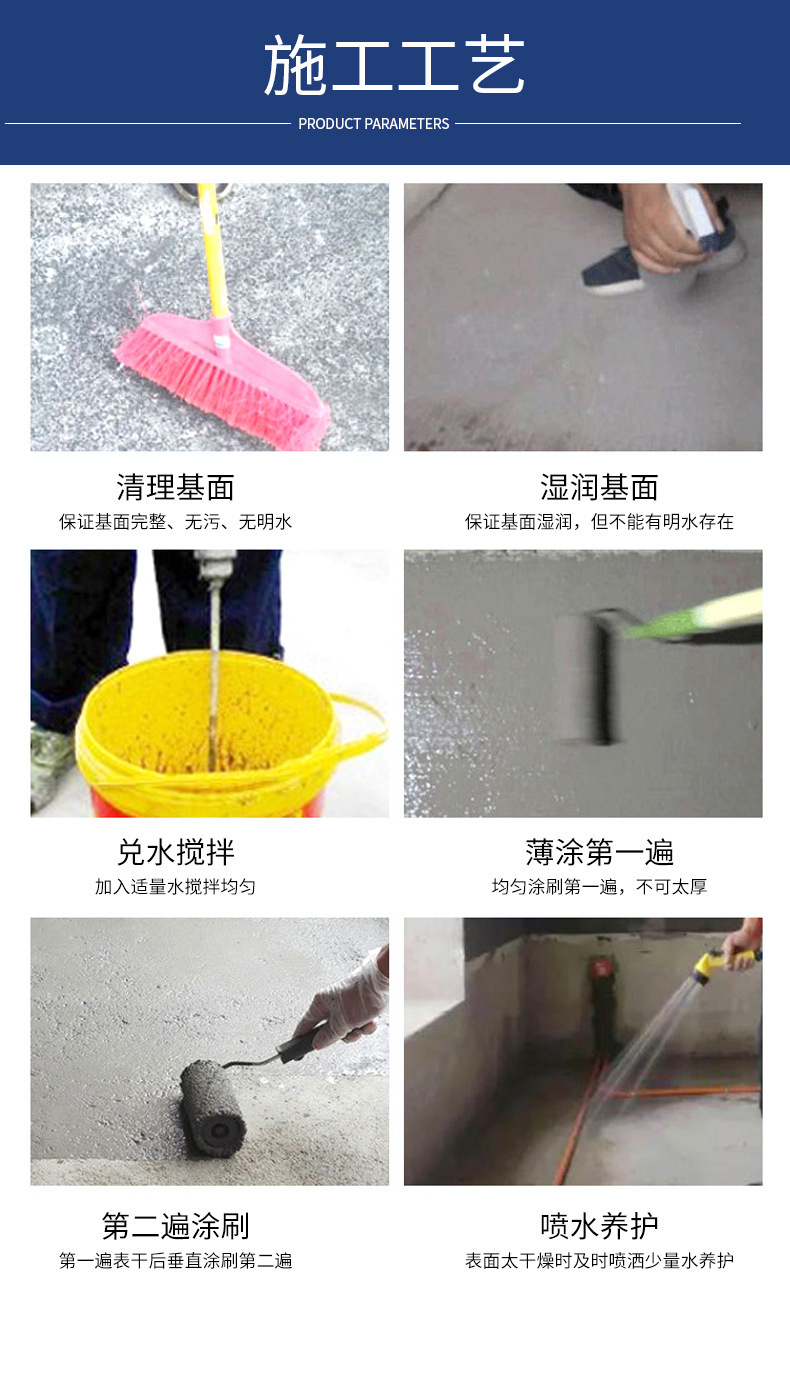 施工工艺

PRODUCT PARAMETERS

清理基面
保证基面完整、无污、无明水

湿润基面
保证基面湿润，但不能有明水存在

兑水搅拌
加入适量水搅拌均匀

薄涂第一遍
均匀涂刷第一遍，不可太厚

第二遍涂刷
第一遍表干后垂直涂刷第二遍

喷水养护
表面太干燥时及时喷洒少量水养护