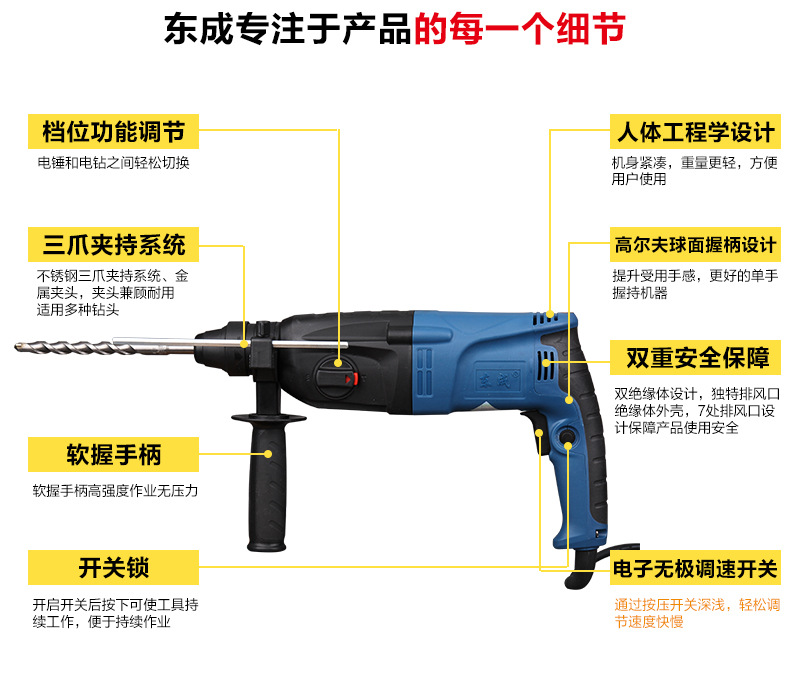 东成专注于产品的每一个细节

档位功能调节

电锤和电钻之间轻松切换

三爪夹持系统

不锈钢三爪夹持系统、金属夹头，夹头兼顾耐用适用多种钻头

软握手柄

软握手柄高强度作业无压力

开关锁

开启开关后按下可使工具持续工作，便于持续作业

人体工程学设计

机身紧凑，重量更轻，方便用户使用

高尔夫球面握柄设计

提升受用手感，更好的单手握持机器

双重安全保障

双绝缘体设计，独特排风口绝缘体外壳，7处排风口设计保障产品使用安全

电子无极调速开关

通过按压开关深浅，轻松调节速度快慢

东成