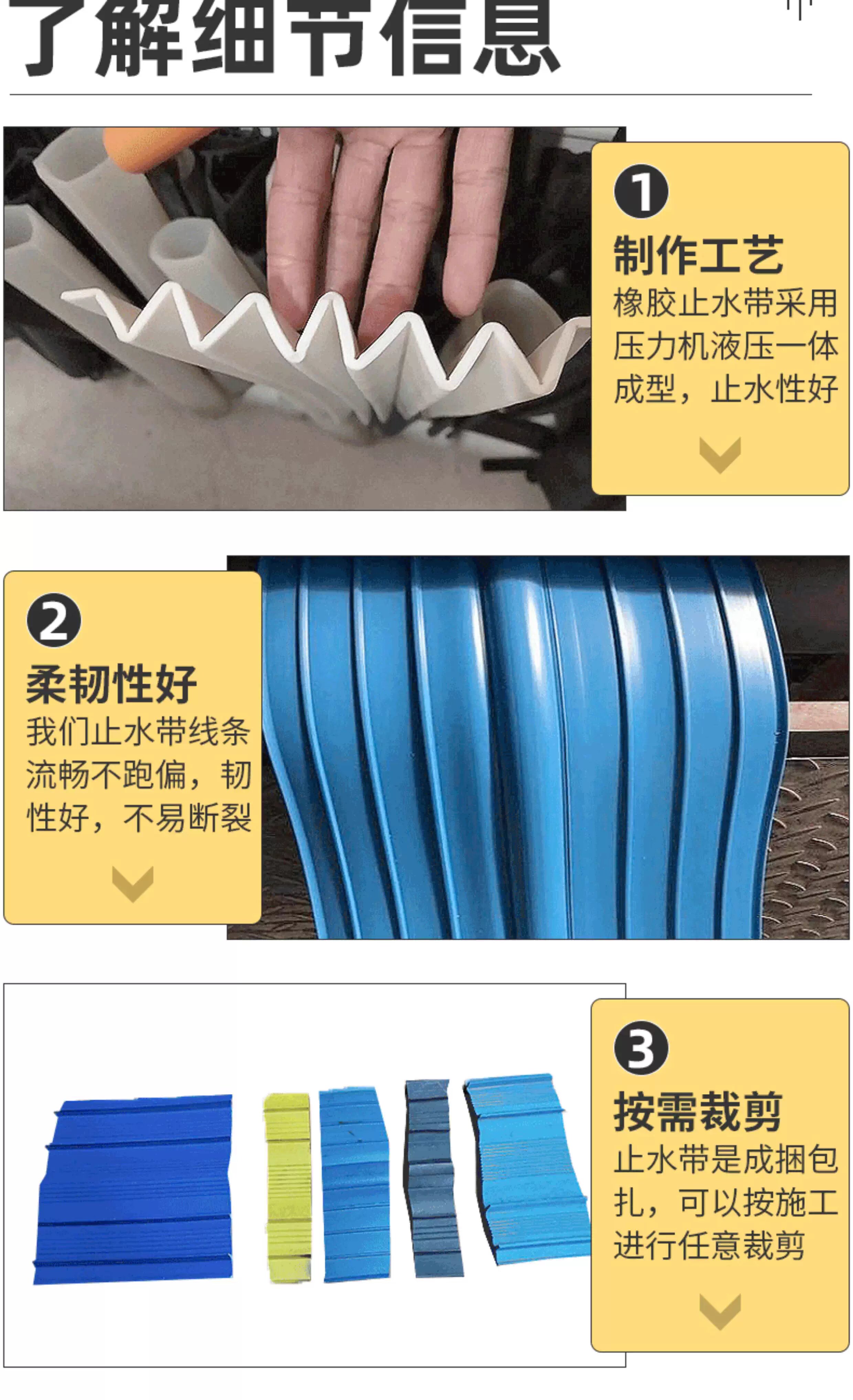 了解细节信息

1
制作工艺
橡胶止水带采用压力机液压一体成型，止水性好

2
柔韧性好
我们止水带线条流畅不跑偏，韧性好，不易断裂

3
按需裁剪
止水带是成捆包扎，可以按施工进行任意裁剪