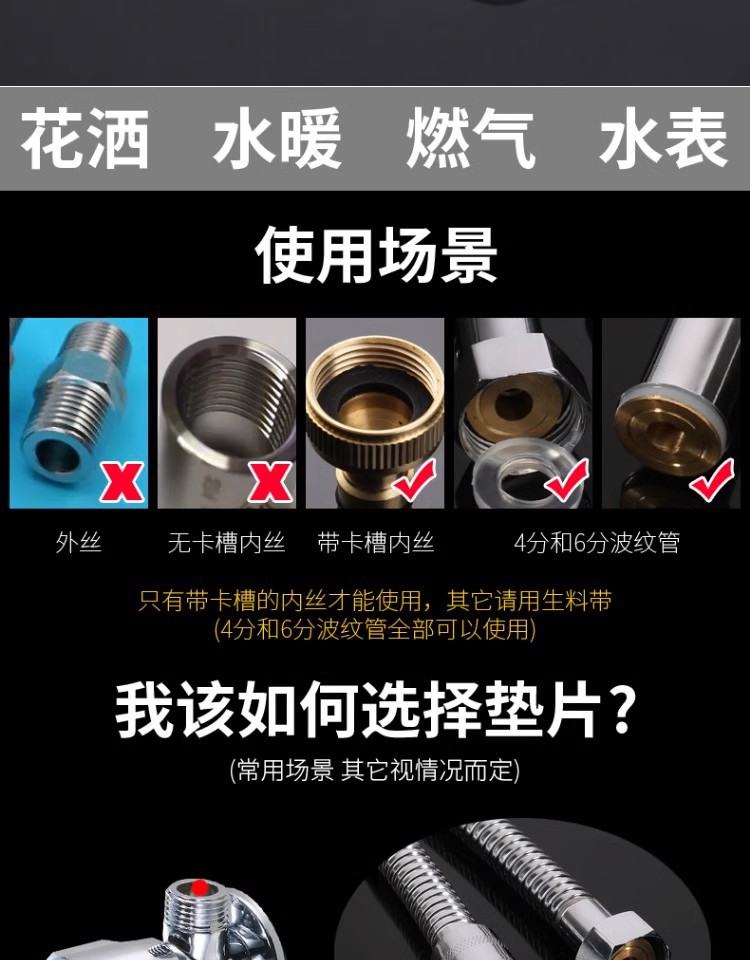 花洒　水暖　燃气　水表

使用场景

外丝　无卡槽内丝　带卡槽内丝　4分和6分波纹管

只有带卡槽的内丝才能使用，其它请用生料带
(4分和6分波纹管全部可以使用)

我该如何选择垫片？

(常用场景 其它视情况而定)