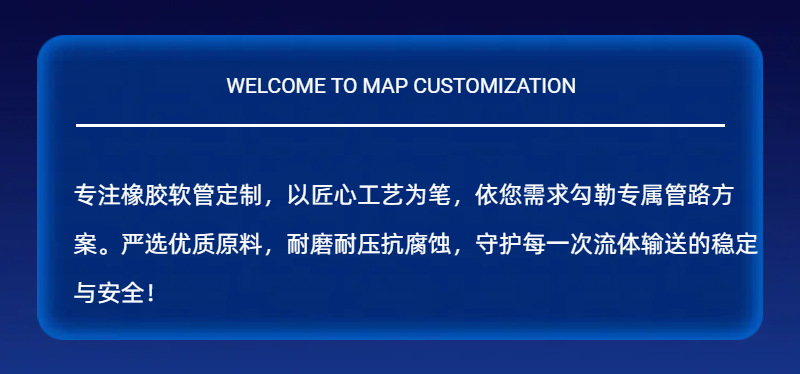 WELCOME TO MAP CUSTOMIZATION

专注橡胶软管定制，以匠心工艺为笔，依您需求勾勒专属管路方案。严选优质原料，耐磨耐压抗腐蚀，守护每一次流体输送的稳定与安全！