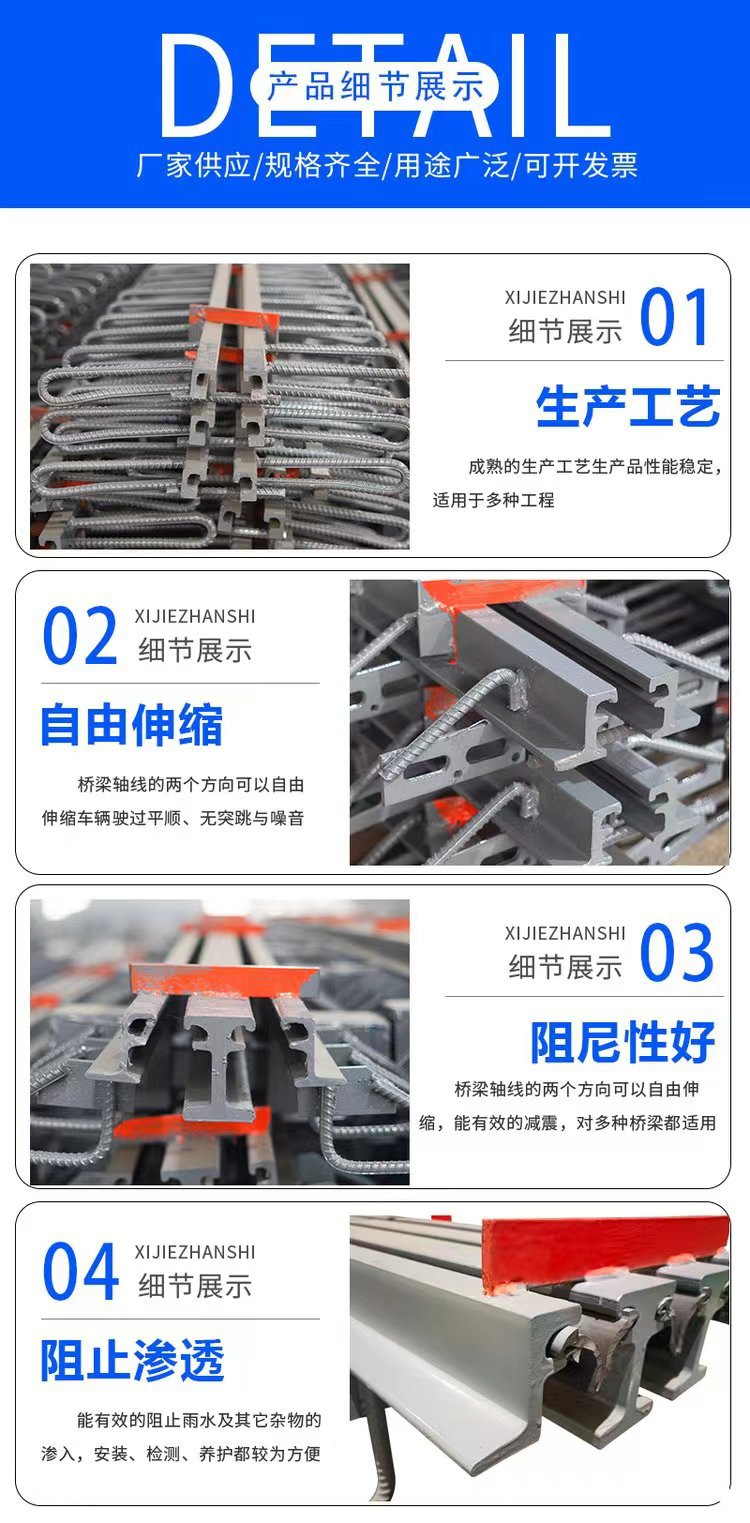 DETAIL
产品细节展示
厂家供应/规格齐全/用途广泛/可开发票

XIJIEZHANSHI
细节展示 01
生产工艺
成熟的生产工艺生产品性能稳定，适用于多种工程

02 XIJIEZHANSHI
细节展示
自由伸缩
桥梁轴线的两个方向可以自由伸缩车辆驶过平顺、无突跳与噪音

XIJIEZHANSHI
细节展示 03
阻尼性好
桥梁轴线的两个方向可以自由伸缩，能有效的减震，对多种桥梁都适用

04 XIJIEZHANSHI
细节展示
阻止渗透
能有效的阻止雨水及其它杂物的渗入，安装、检测、养护都较为方便