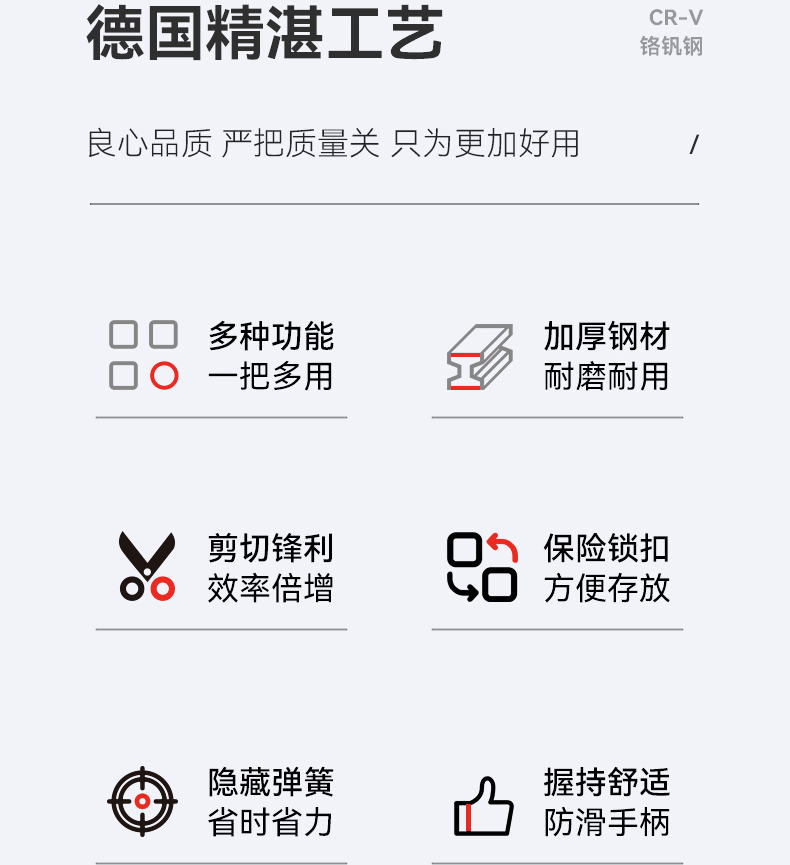 德国精湛工艺

CR-V
铬钒钢

良心品质 严把质量关 只为更加好用 /

多种功能
一把多用

加厚钢材
耐磨耐用

剪切锋利
效率倍增

保险锁扣
方便存放

隐藏弹簧
省时省力

握持舒适
防滑手柄