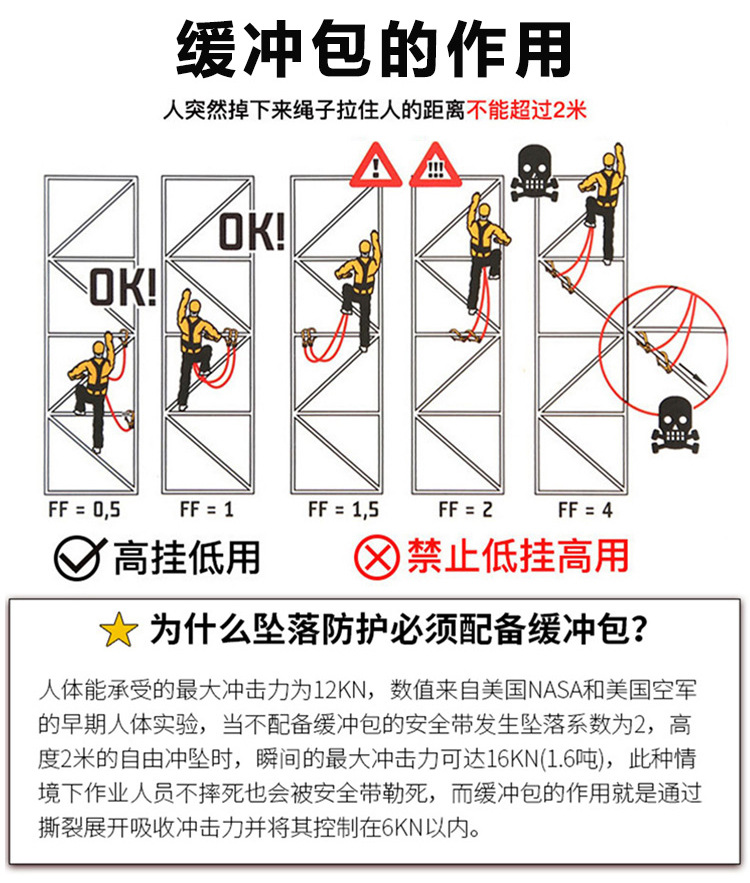 缓冲包的作用

人突然掉下来绳子拉住人的距离不能超过2米

OK!

OK!

!

!!!

FF = 0,5

FF = 1

FF = 1,5

FF = 2

FF = 4

高挂低用

禁止低挂高用

为什么坠落防护必须配备缓冲包?

人体能承受的最大冲击力为12KN，数值来自美国NASA和美国空军的早期人体实验，当不配备缓冲包的安全带发生坠落系数为2，高度2米的自由冲坠时，瞬间的最大冲击力可达16KN(1.6吨)，此种情境下作业人员不摔死也会被安全带勒死，而缓冲包的作用就是通过撕裂展开吸收冲击力并将其控制在6KN以内。