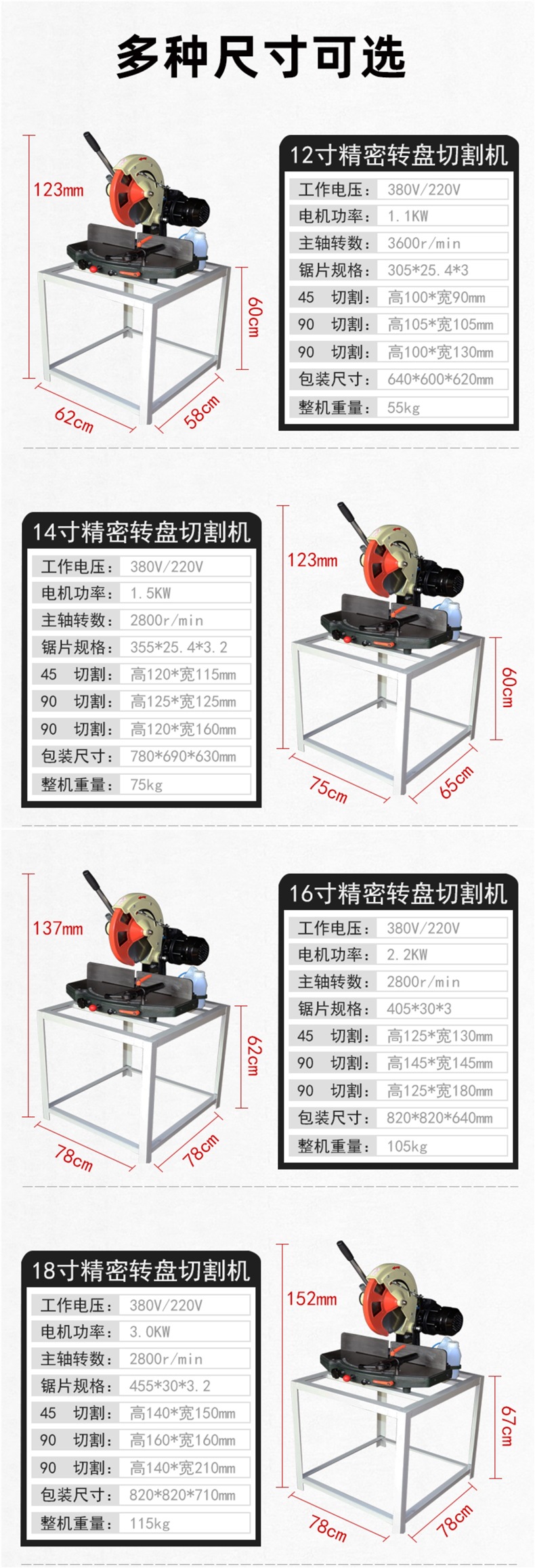 多种尺寸可选

123mm
60cm
62cm
58cm

12寸精密转盘切割机

| 工作电压： | 380V/220V |
|---|---|
| 电机功率： | 1.1KW |
| 主轴转数： | 3600r/min |
| 锯片规格： | 305*25.4*3 |
| 45 切割： | 高100*宽90mm |
| 90 切割： | 高105*宽105mm |
| 90 切割： | 高100*宽130mm |
| 包装尺寸： | 640*600*620mm |
| 整机重量： | 55kg |

14寸精密转盘切割机

| 工作电压： | 380V/220V |
|---|---|
| 电机功率： | 1.5KW |
| 主轴转数： | 2800r/min |
| 锯片规格： | 355*25.4*3.2 |
| 45 切割： | 高120*宽115mm |
| 90 切割： | 高125*宽125mm |
| 90 切割： | 高120*宽160mm |
| 包装尺寸： | 780*690*630mm |
| 整机重量： | 75kg |

123mm
60cm
75cm
65cm

137mm
62cm
78cm
78cm

16寸精密转盘切割机

| 工作电压： | 380V/220V |
|---|---|
| 电机功率： | 2.2KW |
| 主轴转数： | 2800r/min |
| 锯片规格： | 405*30*3 |
| 45 切割： | 高125*宽130mm |
| 90 切割： | 高145*宽145mm |
| 90 切割： | 高125*宽180mm |
| 包装尺寸： | 820*820*640mm |
| 整机重量： | 105kg |

18寸精密转盘切割机

| 工作电压： | 380V/220V |
|---|---|
| 电机功率： | 3.0KW |
| 主轴转数： | 2800r/min |
| 锯片规格： | 455*30*3.2 |
| 45 切割： | 高140*宽150mm |
| 90 切割： | 高160*宽160mm |
| 90 切割： | 高140*宽210mm |
| 包装尺寸： | 820*820*710mm |
| 整机重量： | 115kg |

152mm
67cm
78cm
78cm