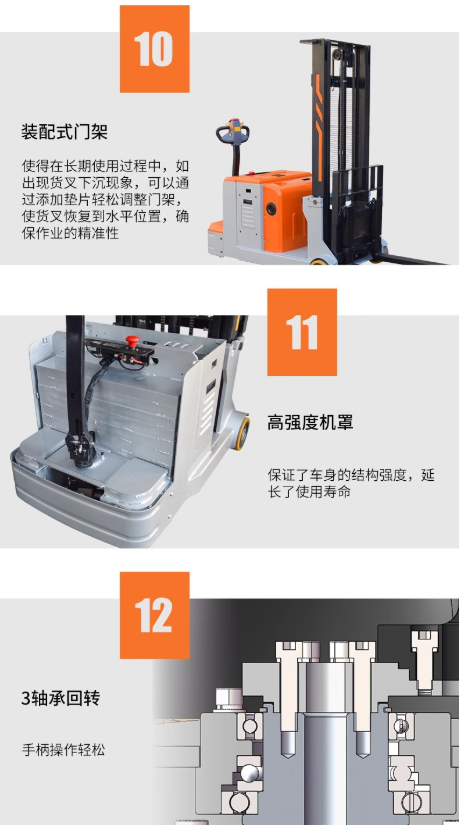 10

装配式门架

使得在长期使用过程中，如出现货叉下沉现象，可以通过添加垫片轻松调整门架，使货叉恢复到水平位置，确保作业的精准性

11

高强度机罩

保证了车身的结构强度，延长了使用寿命

12

3轴承回转

手柄操作轻松