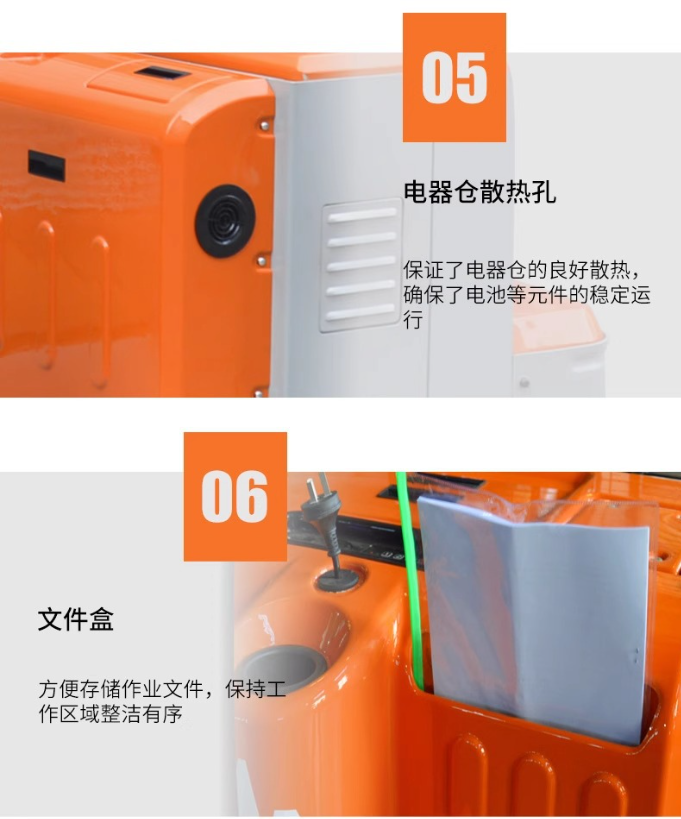 05

电器仓散热孔

保证了电器仓的良好散热，确保了电池等元件的稳定运行

06

文件盒

方便存储作业文件，保持工作区域整洁有序