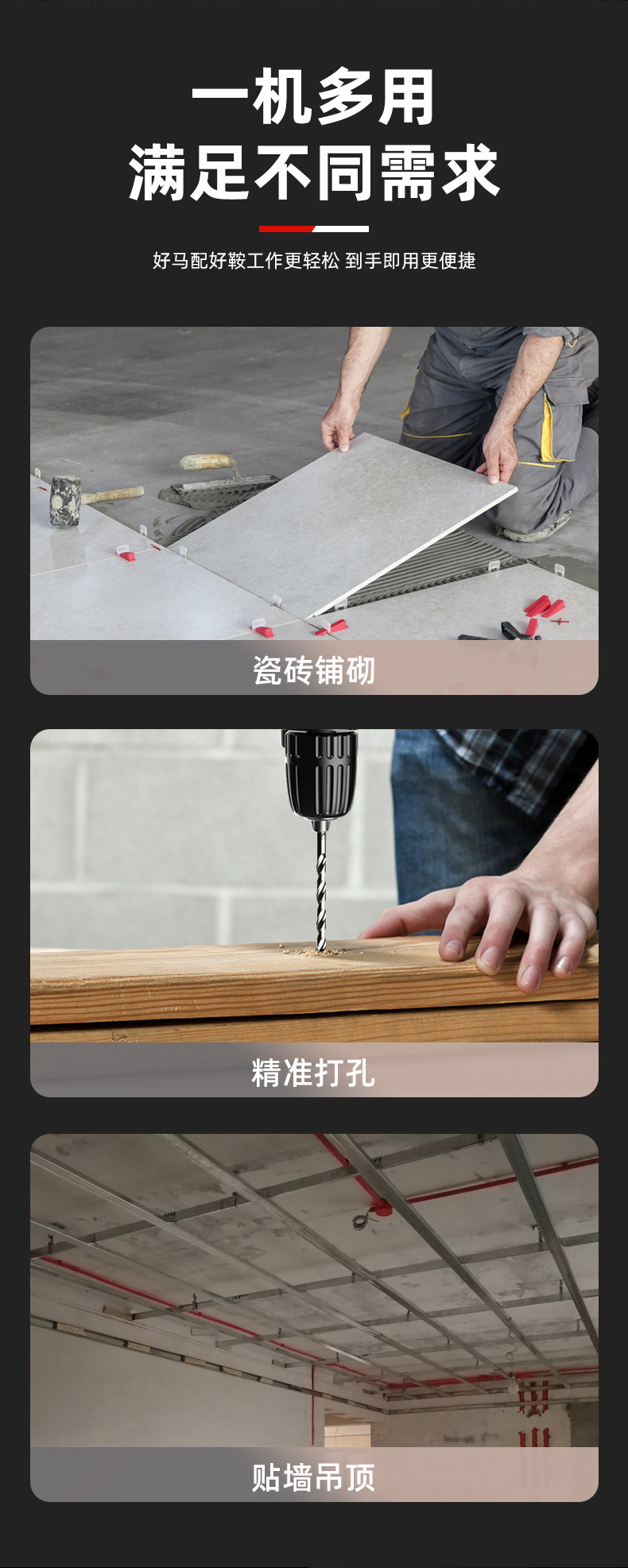 一机多用
满足不同需求

好马配好鞍工作更轻松 到手即用更便捷

瓷砖铺砌

精准打孔

贴墙吊顶