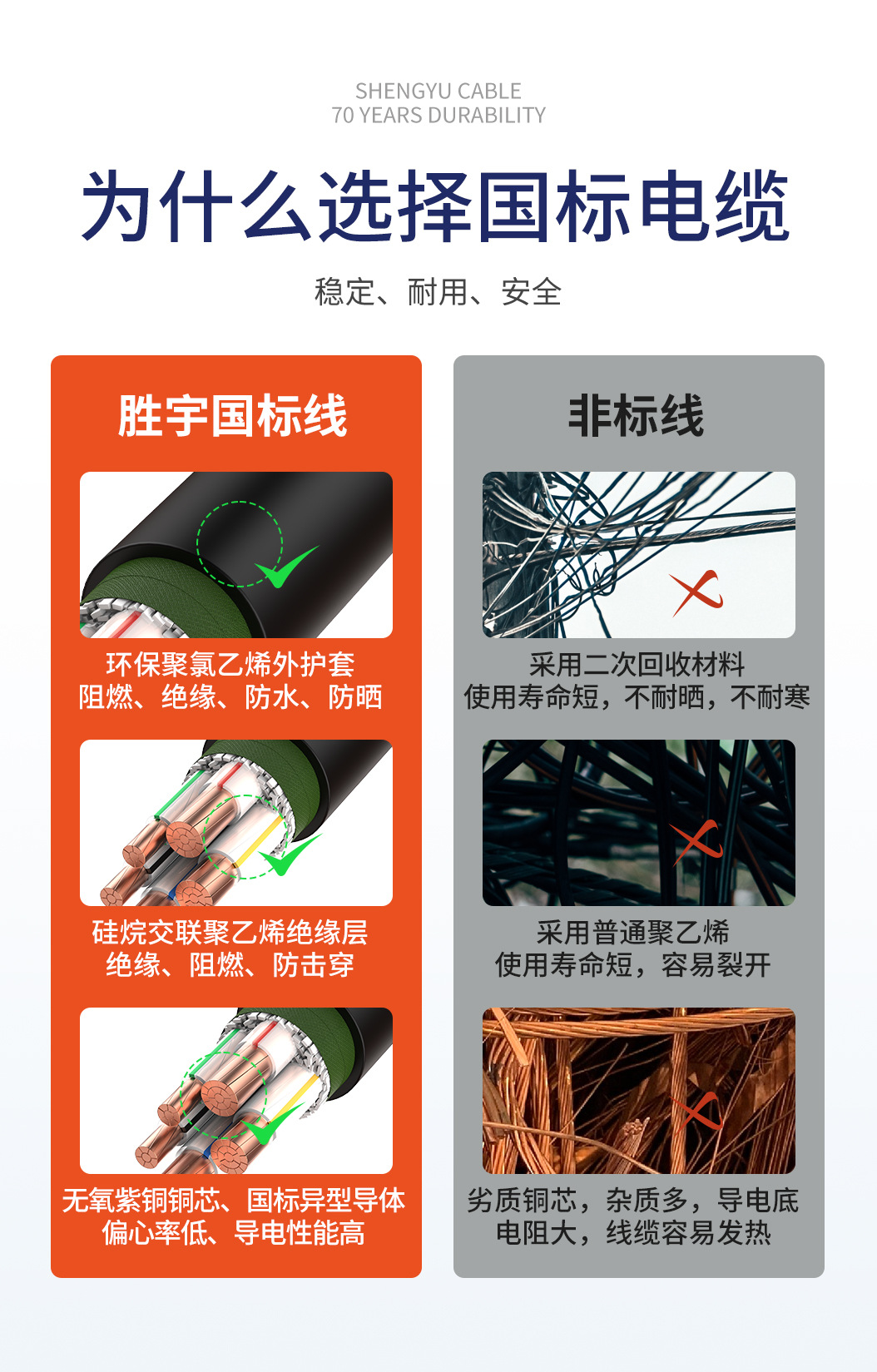 SHENGYU CABLE
70 YEARS DURABILITY

为什么选择国标电缆

稳定、耐用、安全

胜宇国标线

环保聚氯乙烯外护套
阻燃、绝缘、防水、防晒

硅烷交联聚乙烯绝缘层
绝缘、阻燃、防击穿

无氧紫铜铜芯、国标异型导体
偏心率低、导电性能高

非标线

采用二次回收材料
使用寿命短，不耐晒，不耐寒

采用普通聚乙烯
使用寿命短，容易裂开

劣质铜芯，杂质多，导电底
电阻大，线缆容易发热