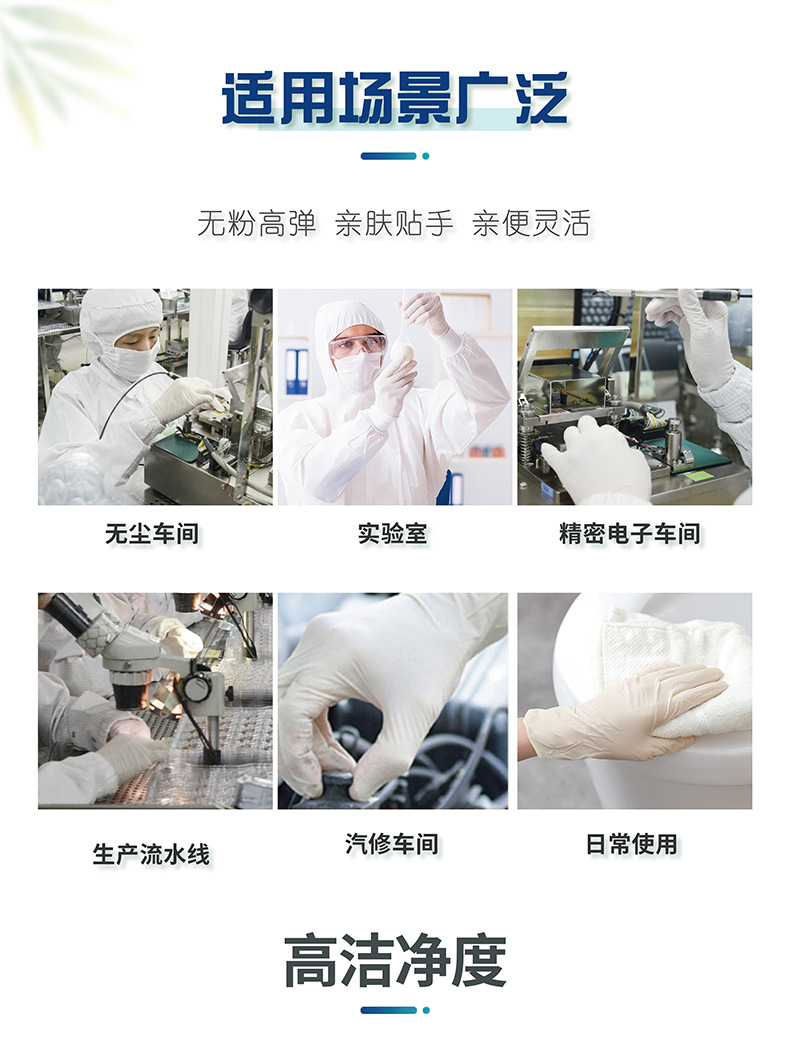 适用场景广泛

无粉高弹 亲肤贴手 亲便灵活

无尘车间

实验室

精密电子车间

生产流水线

汽修车间

日常使用

高洁净度