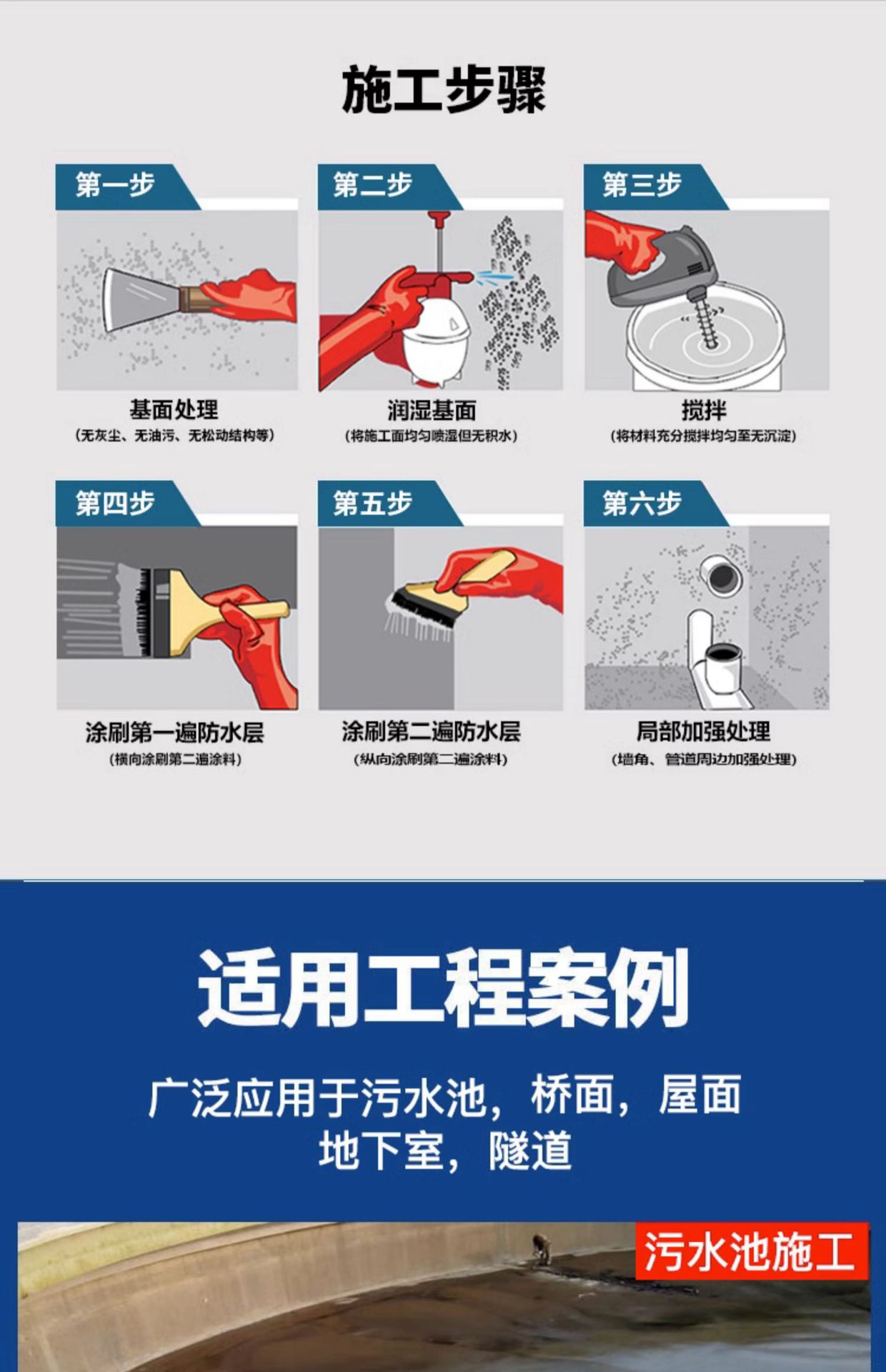 施工步骤

第一步
基面处理
(无灰尘、无油污、无松动结构等)

第二步
润湿基面
(将施工面均匀喷湿但无积水)

第三步
搅拌
(将材料充分搅拌均匀至无沉淀)

第四步
涂刷第一遍防水层
(横向涂刷第二遍涂料)

第五步
涂刷第二遍防水层
(纵向涂刷第二遍涂料)

第六步
局部加强处理
(墙角、管道周边加强处理)

适用工程案例

广泛应用于污水池，桥面，屋面
地下室，隧道

污水池施工