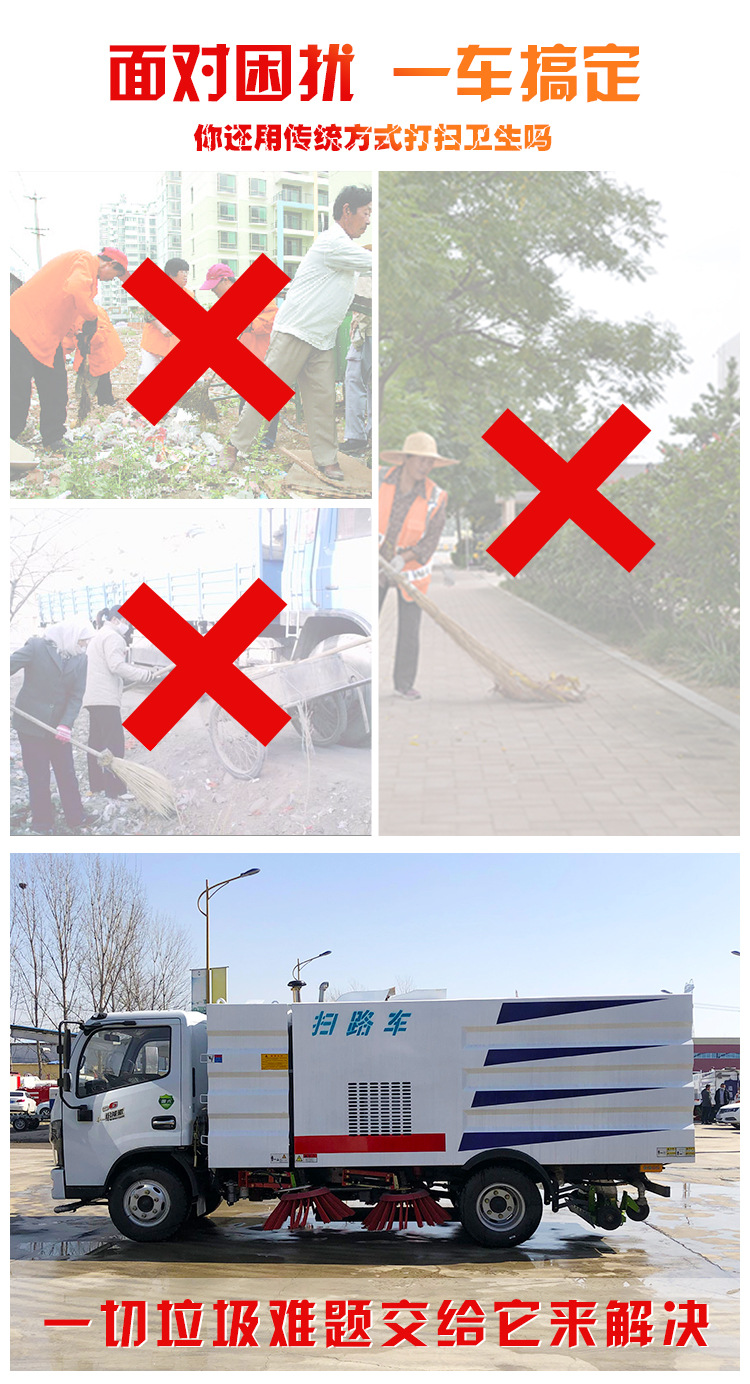 面对困扰 一车搞定

你还用传统方式打扫卫生吗

扫路车

一切垃圾难题交给它来解决