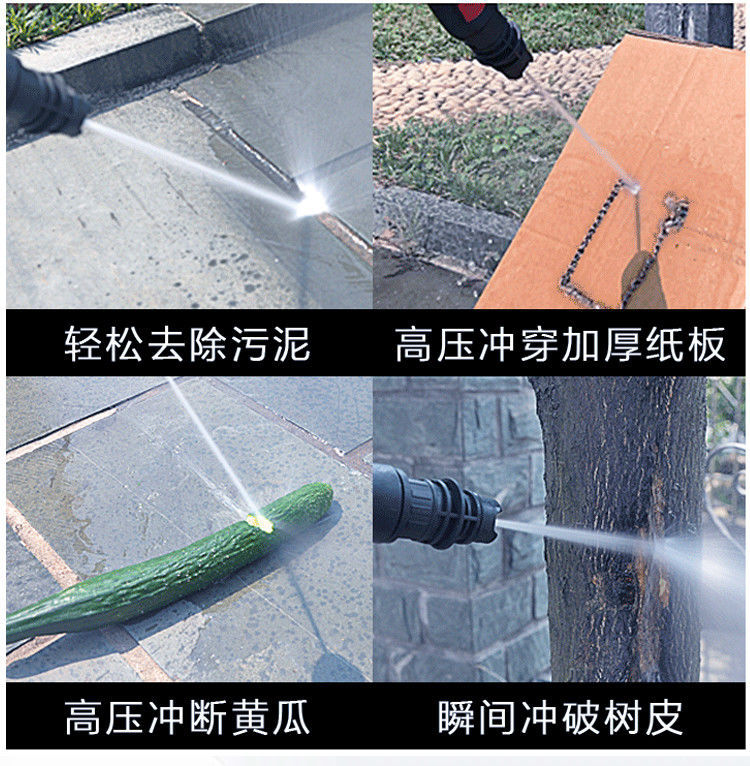 轻松去除污泥

高压冲穿加厚纸板

高压冲断黄瓜

瞬间冲破树皮