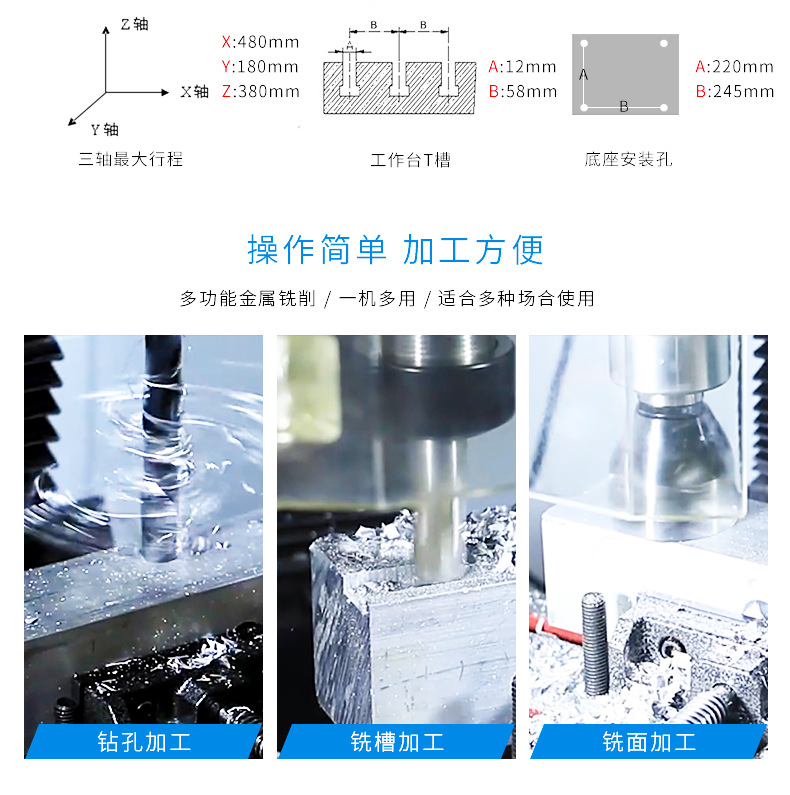 Z轴
X轴
Y轴
X:480mm
Y:180mm
Z:380mm
三轴最大行程

B B
A
A:12mm
B:58mm
工作台T槽

A
B
A:220mm
B:245mm
底座安装孔

操作简单 加工方便

多功能金属铣削 / 一机多用 / 适合多种场合使用

钻孔加工

铣槽加工

铣面加工