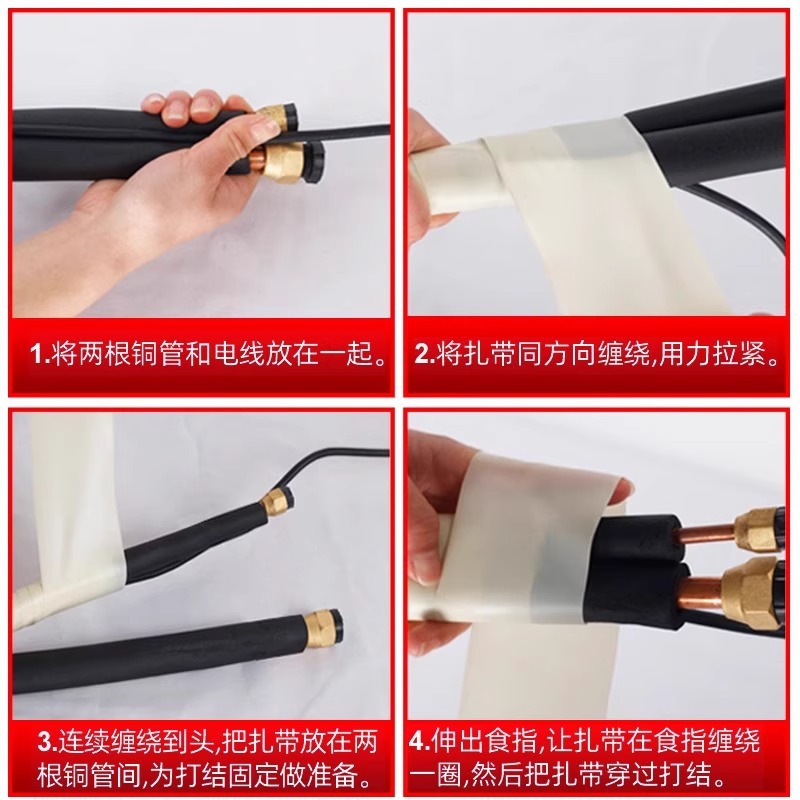 1.将两根铜管和电线放在一起。

2.将扎带同方向缠绕,用力拉紧。

3.连续缠绕到头,把扎带放在两根铜管间,为打结固定做准备。

4.伸出食指,让扎带在食指缠绕一圈,然后把扎带穿过打结。