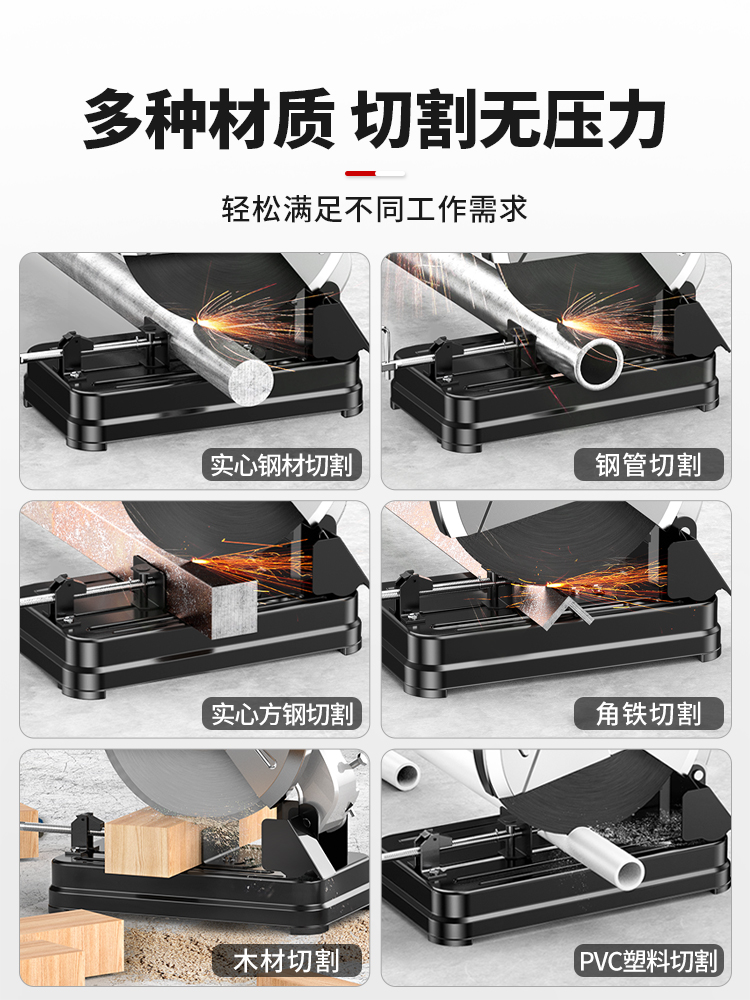 多种材质 切割无压力

轻松满足不同工作需求

实心钢材切割

钢管切割

实心方钢切割

角铁切割

木材切割

PVC塑料切割