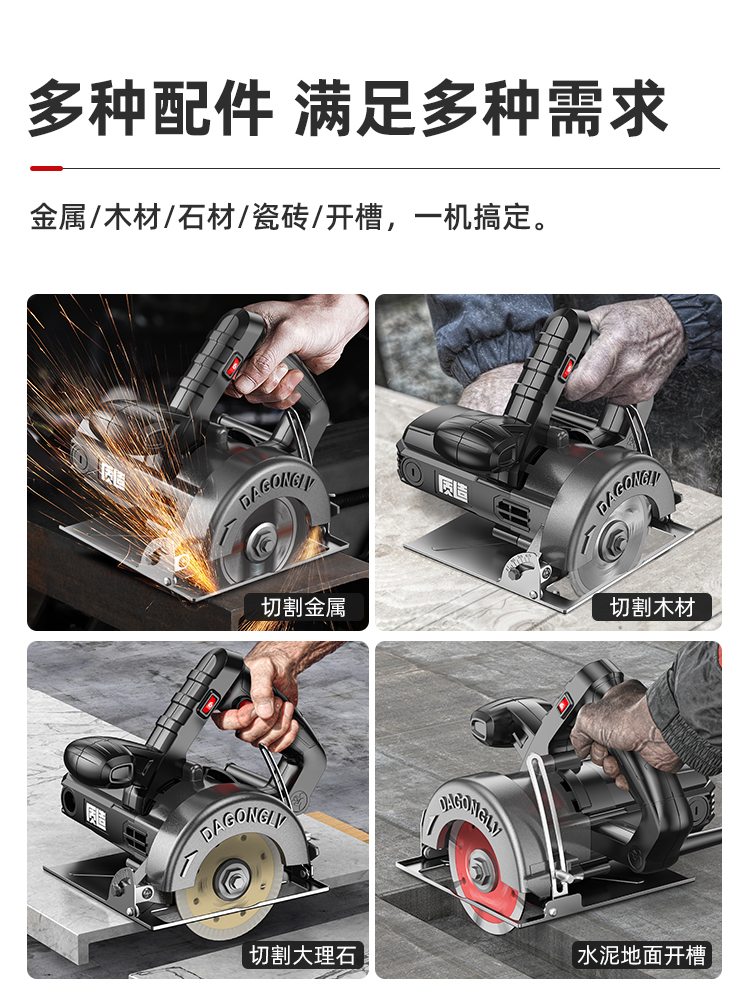 多种配件 满足多种需求

金属/木材/石材/瓷砖/开槽，一机搞定。

DAGONGLV
切割金属

DAGONGLV
切割木材

DAGONGLV
切割大理石

DAGONGLV
水泥地面开槽