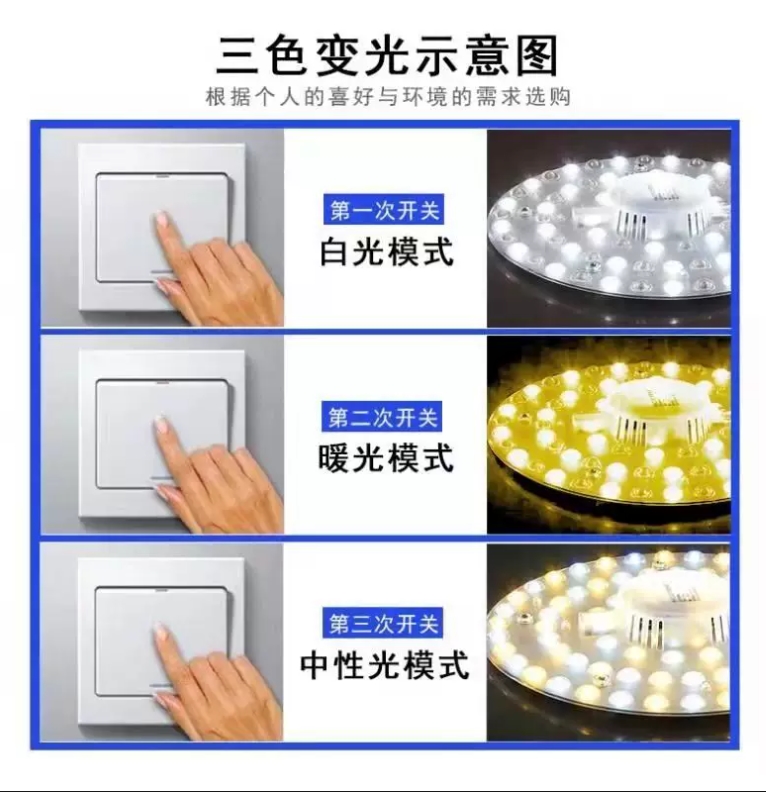 三色变光示意图

根据个人的喜好与环境的需求选购

第一次开关

白光模式

第二次开关

暖光模式

第三次开关

中性光模式