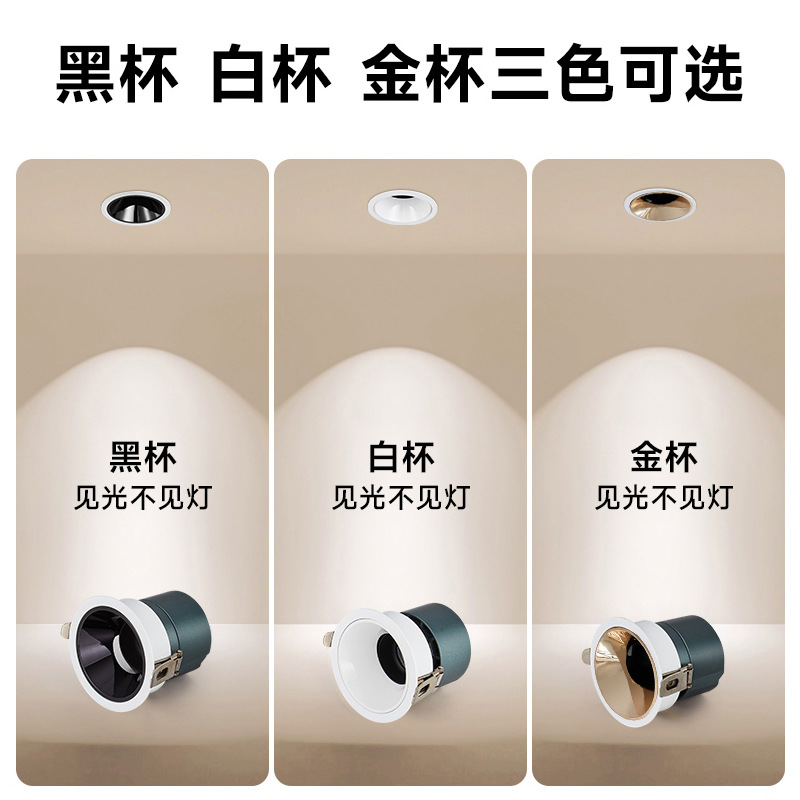 黑杯 白杯 金杯三色可选

黑杯
见光不见灯

白杯
见光不见灯

金杯
见光不见灯