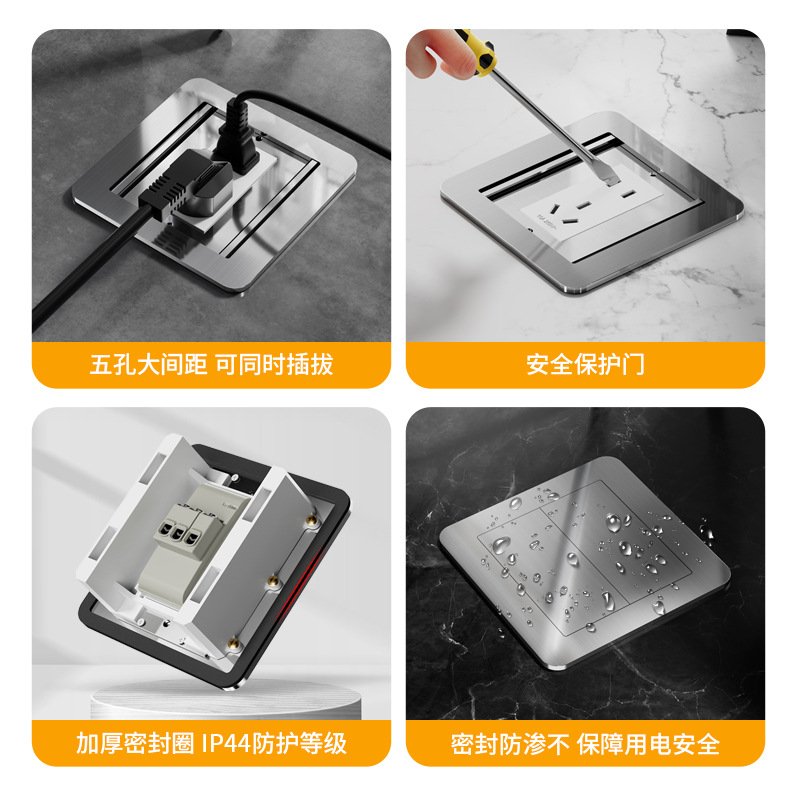 五孔大间距 可同时插拔

安全保护门

加厚密封圈 IP44防护等级

密封防渗不 保障用电安全