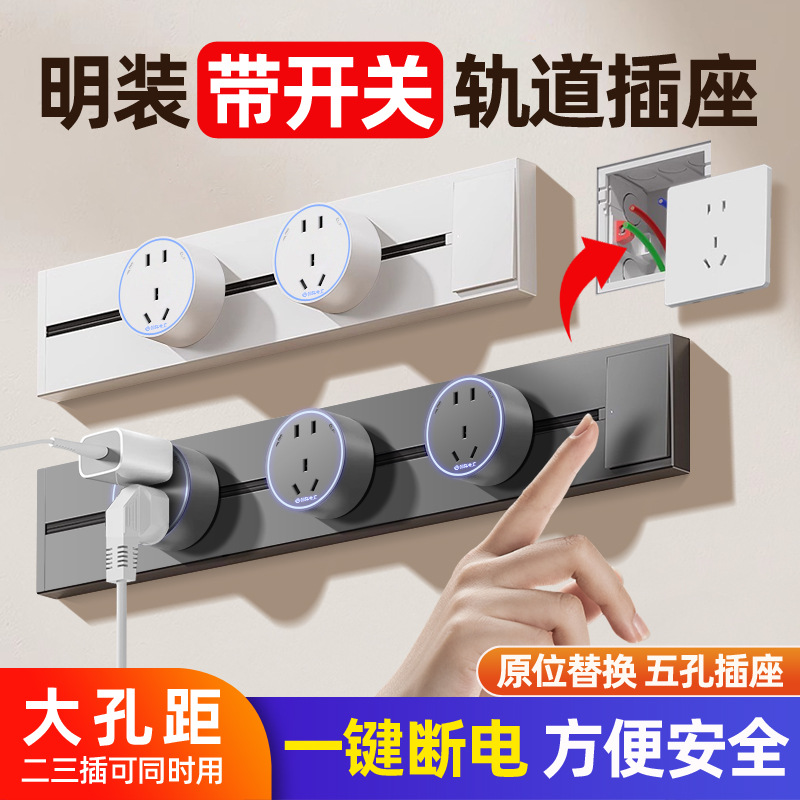 明装 带开关 轨道插座

原位替换 五孔插座

大孔距
二三插可同时用

一键断电 方便安全