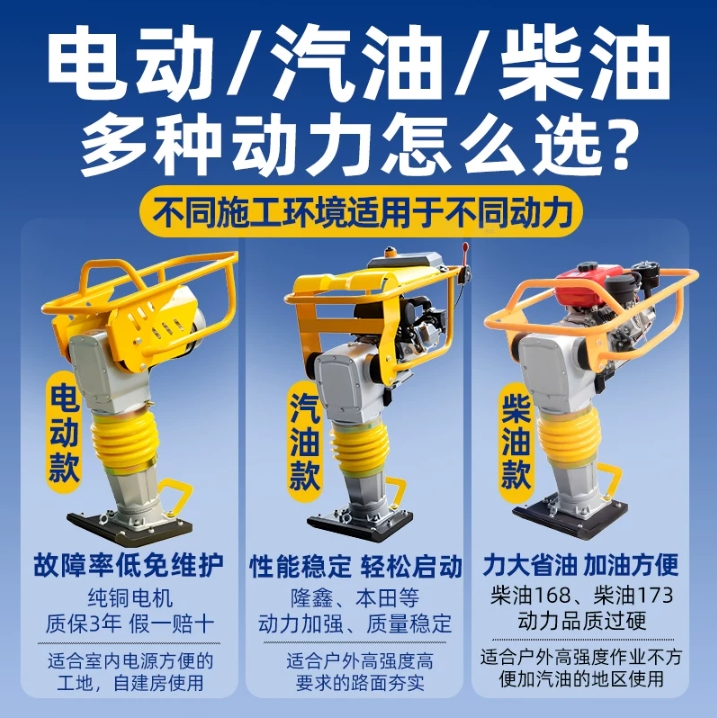 电动/汽油/柴油
多种动力怎么选?

不同施工环境适用于不同动力

电动款

故障率低免维护
纯铜电机
质保3年 假一赔十
适合室内电源方便的工地，自建房使用

汽油款

性能稳定 轻松启动
隆鑫、本田等
动力加强、质量稳定
适合户外高强度高要求的路面夯实

柴油款

力大省油 加油方便
柴油168、柴油173
动力品质过硬
适合户外高强度作业不方便加汽油的地区使用