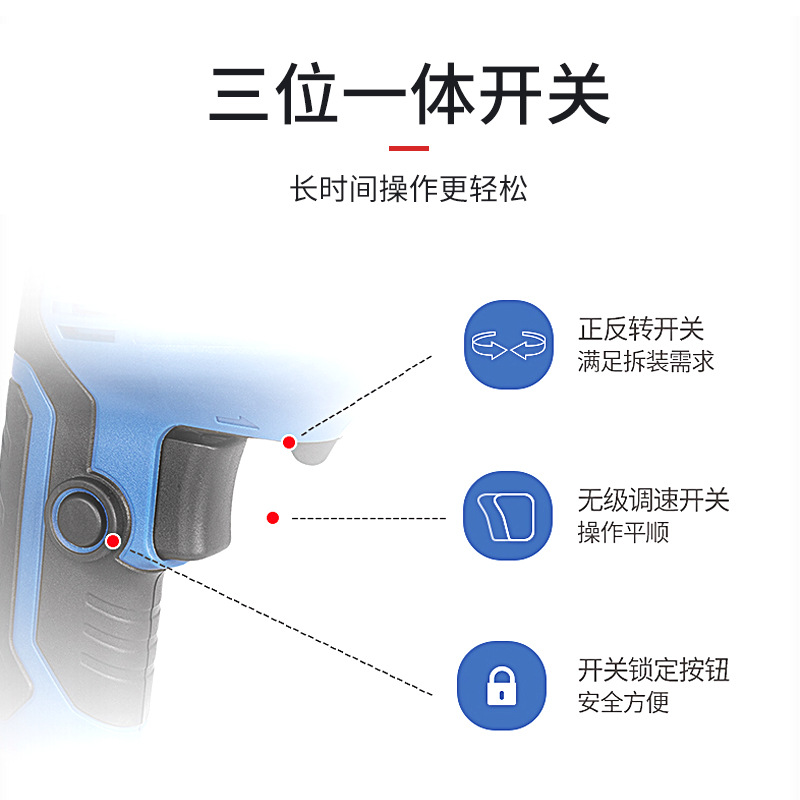 三位一体开关

长时间操作更轻松

正反转开关
满足拆装需求

无级调速开关
操作平顺

开关锁定按钮
安全方便