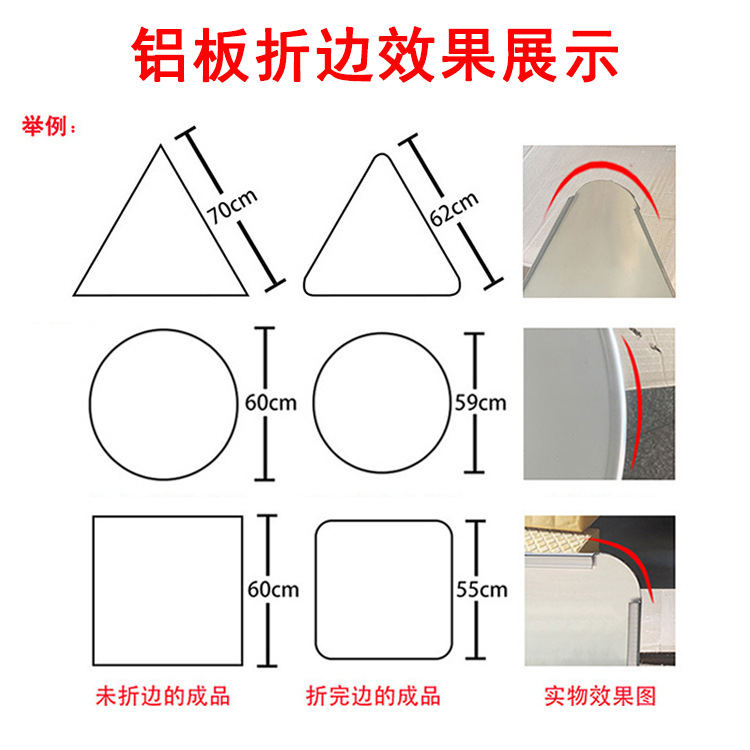 铝板折边效果展示

举例：

70cm

62cm

60cm

59cm

60cm

55cm

未折边的成品

折完边的成品

实物效果图