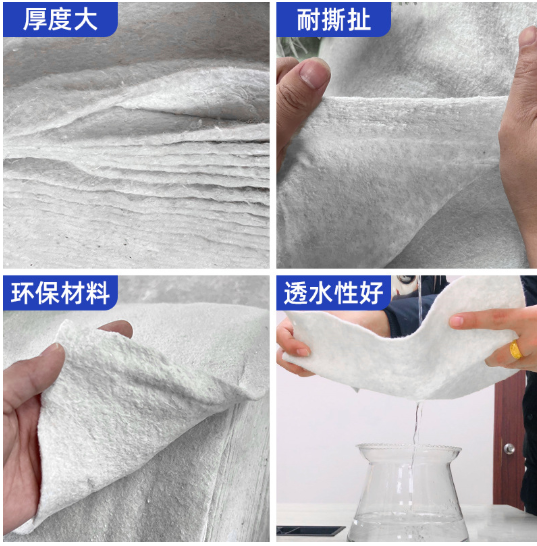 厚度大

耐撕扯

环保材料

透水性好